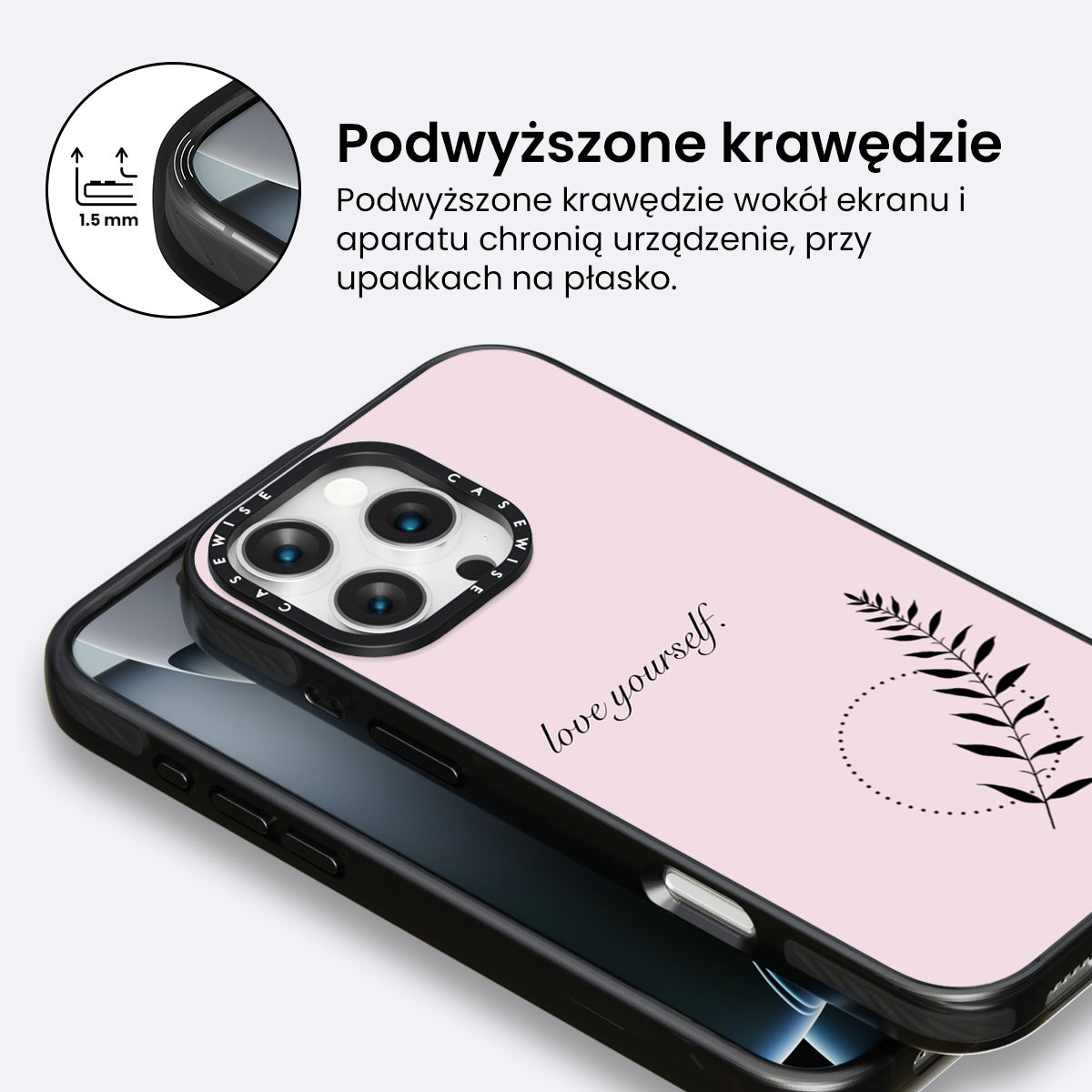 1.5 mm

Podwyższone krawędzie

Podwyższone krawędzie wokół ekranu i aparatu chronią urządzenie, przy upadkach na płasko.

CASEWISE CASEWISE

love yourself.