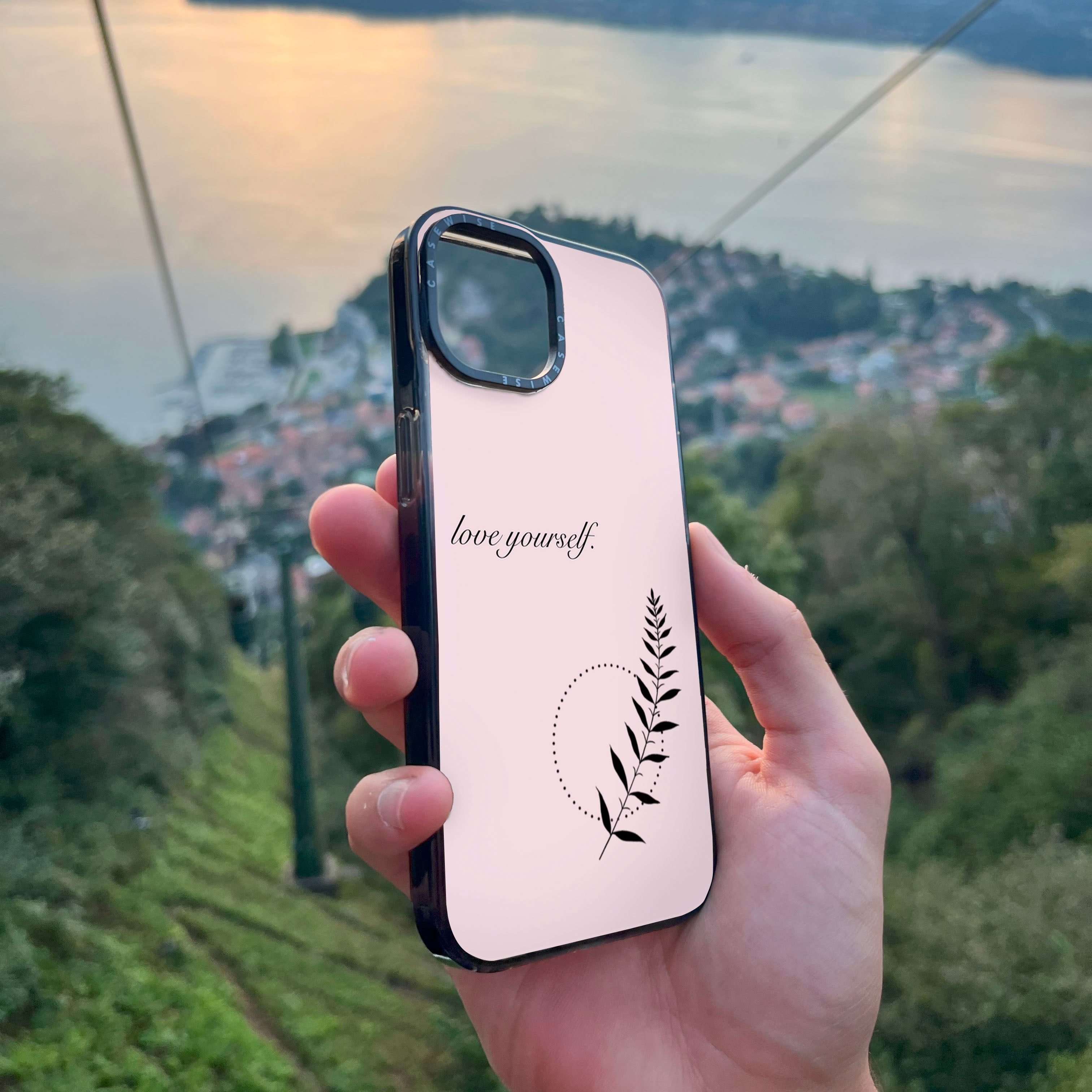 CASEWISE
CASEWISE
love yourself.