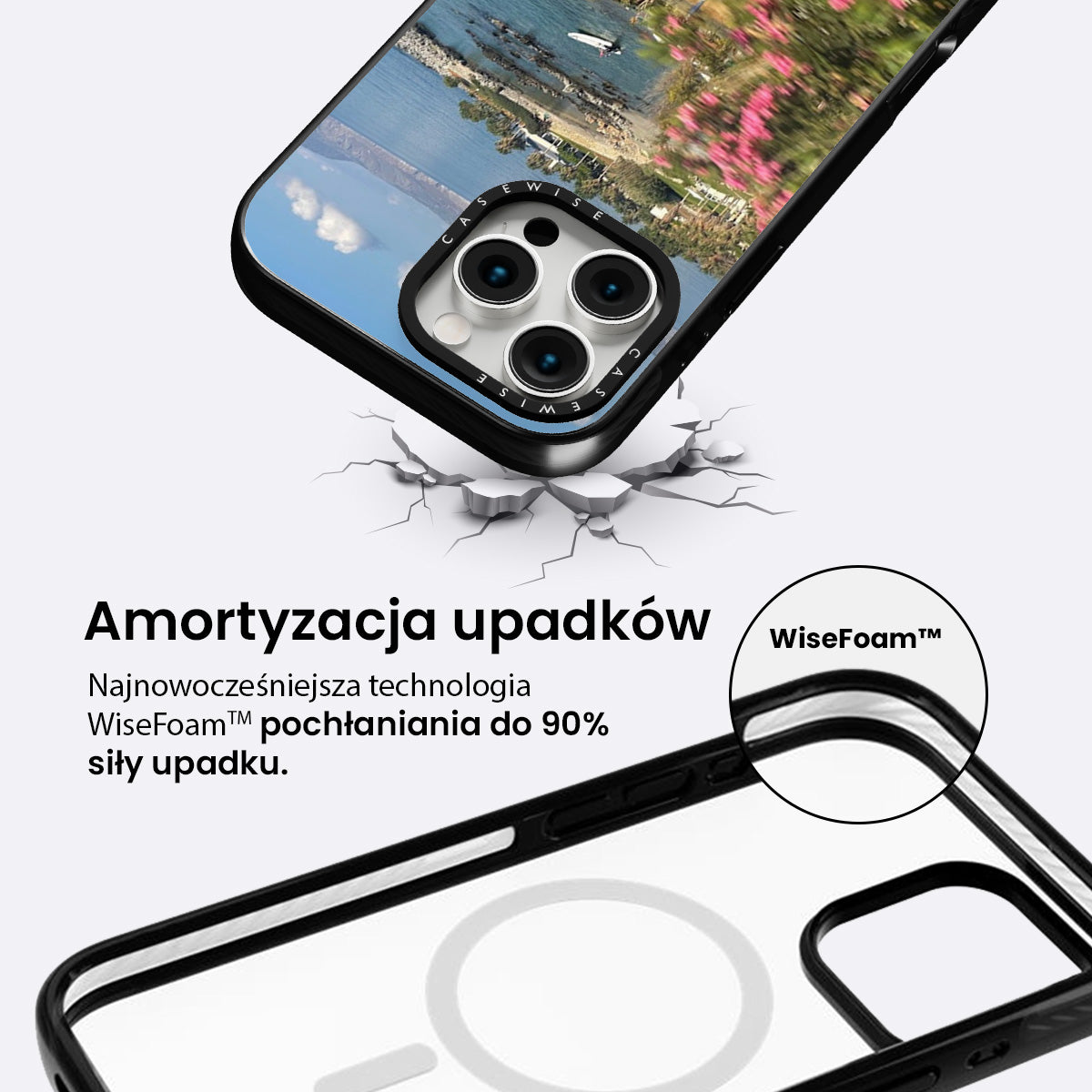 CASEWISE

CASEWISE

Amortyzacja upadków

Najnowocześniejsza technologia WiseFoam™ pochłaniania do 90% siły upadku.

WiseFoam™