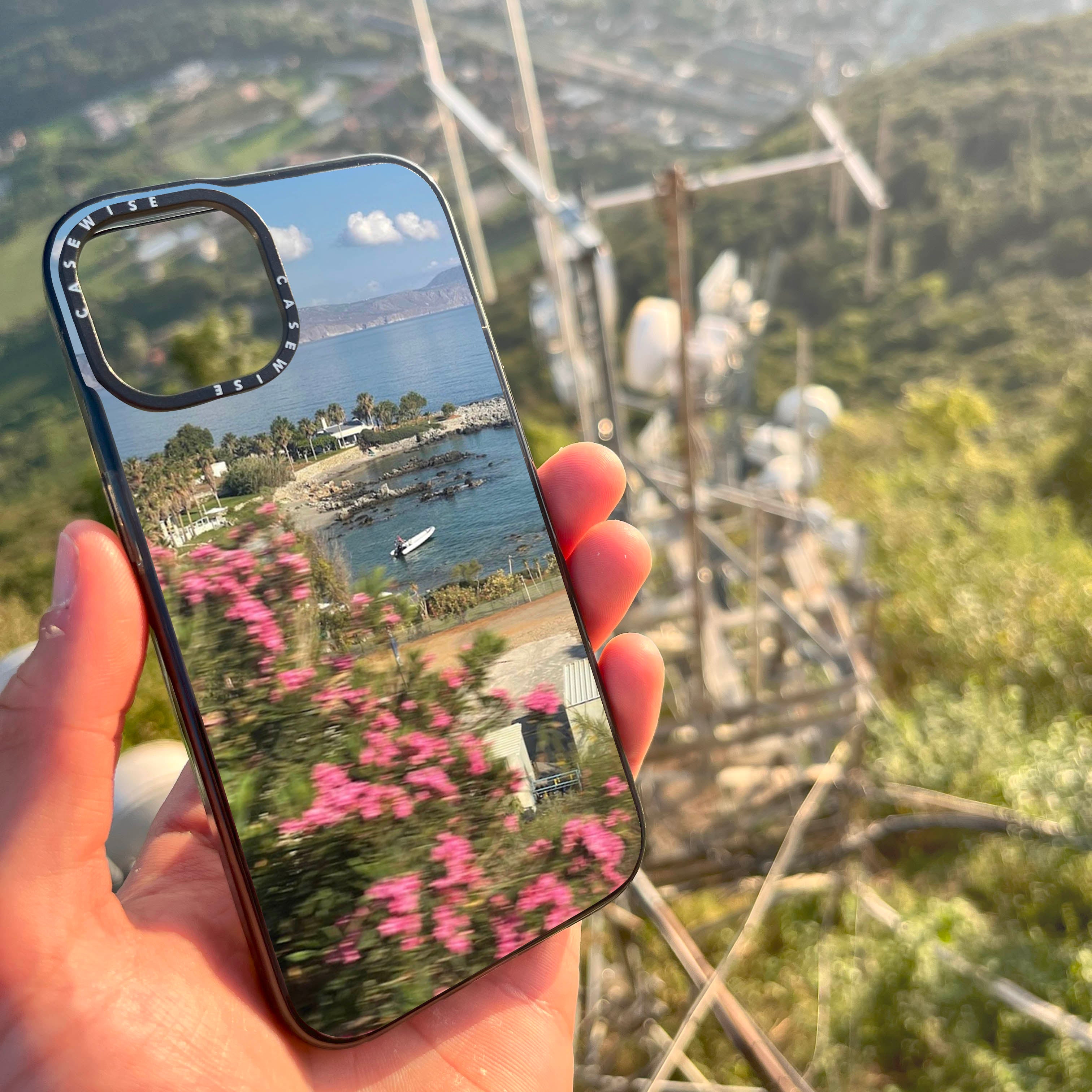 CASEWISE CASEWISE