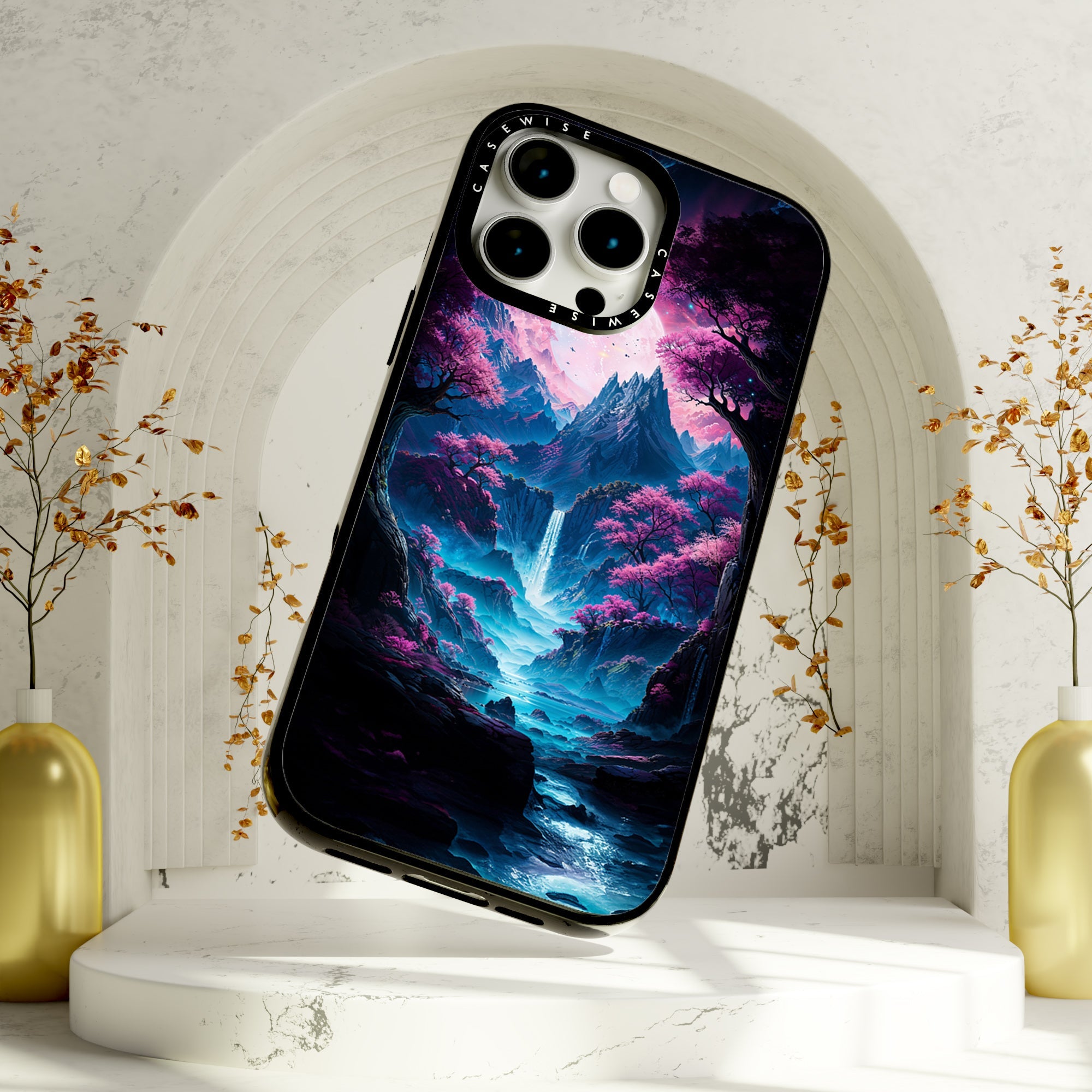 CASEWISE CASEWISE