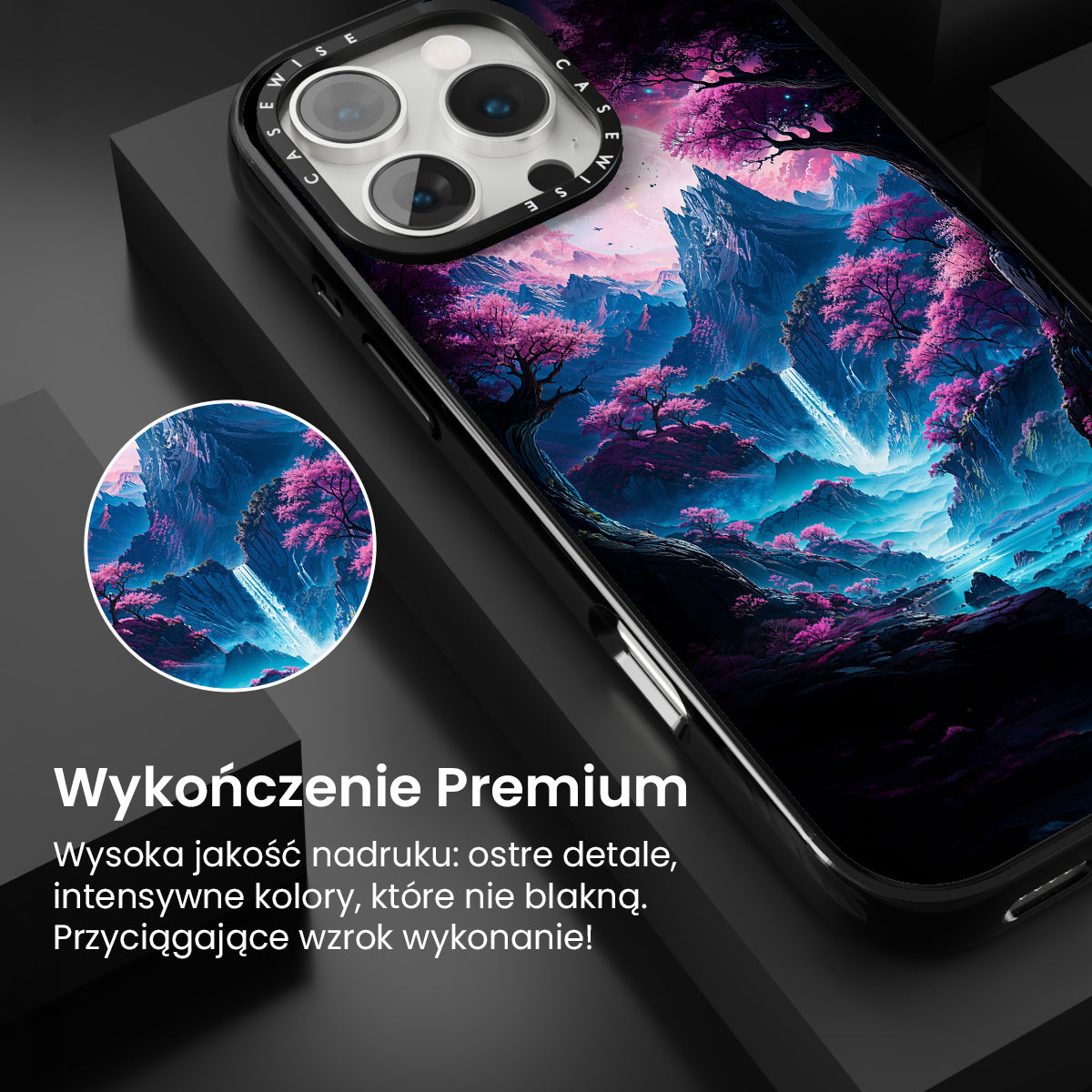 CASEWISE
CASEWISE

Wykończenie Premium

Wysoka jakość nadruku: ostre detale, intensywne kolory, które nie blakną. Przyciągające wzrok wykonanie!