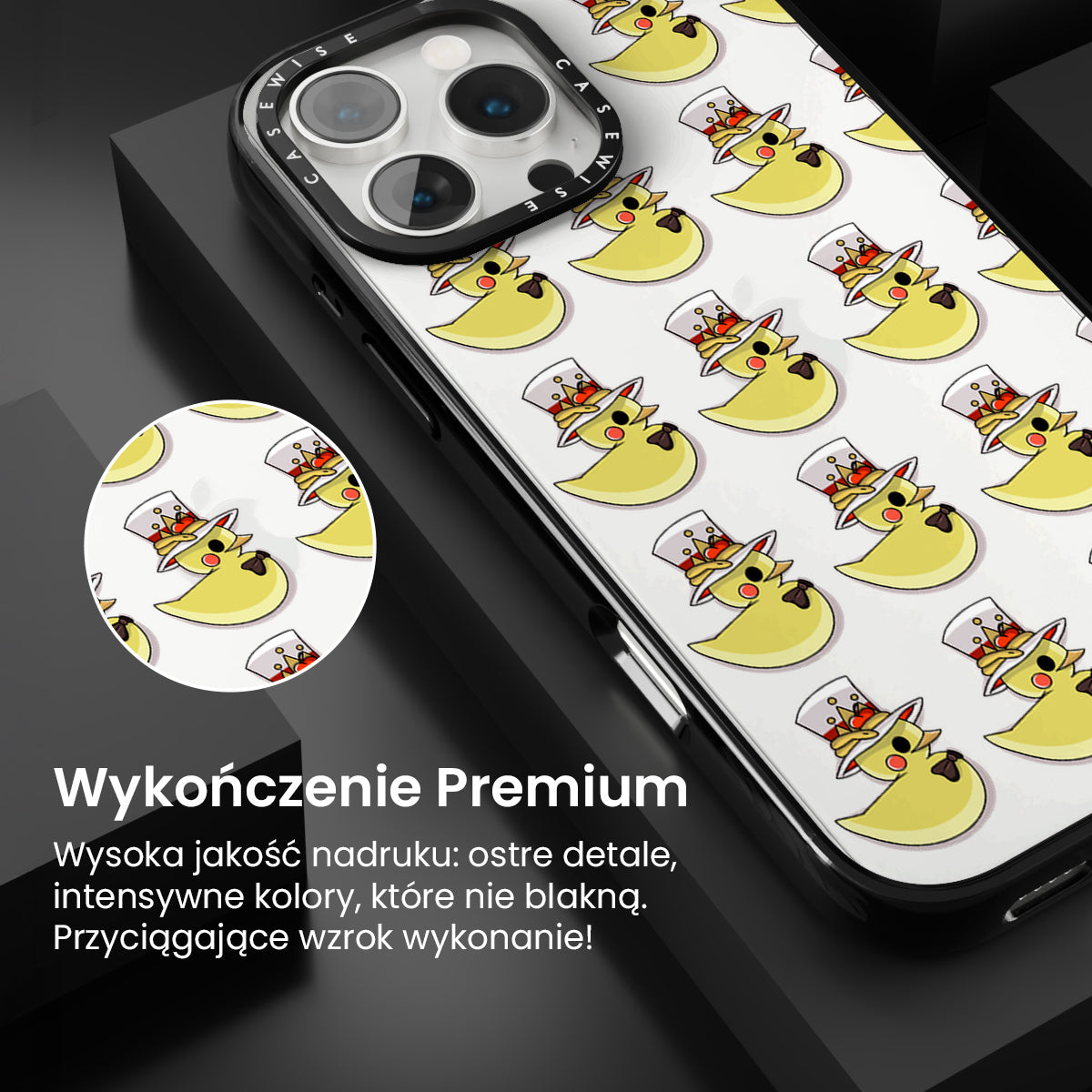 CASEWISE CASEWISE

Wykończenie Premium

Wysoka jakość nadruku: ostre detale, intensywne kolory, które nie blakną. Przyciągające wzrok wykonanie!