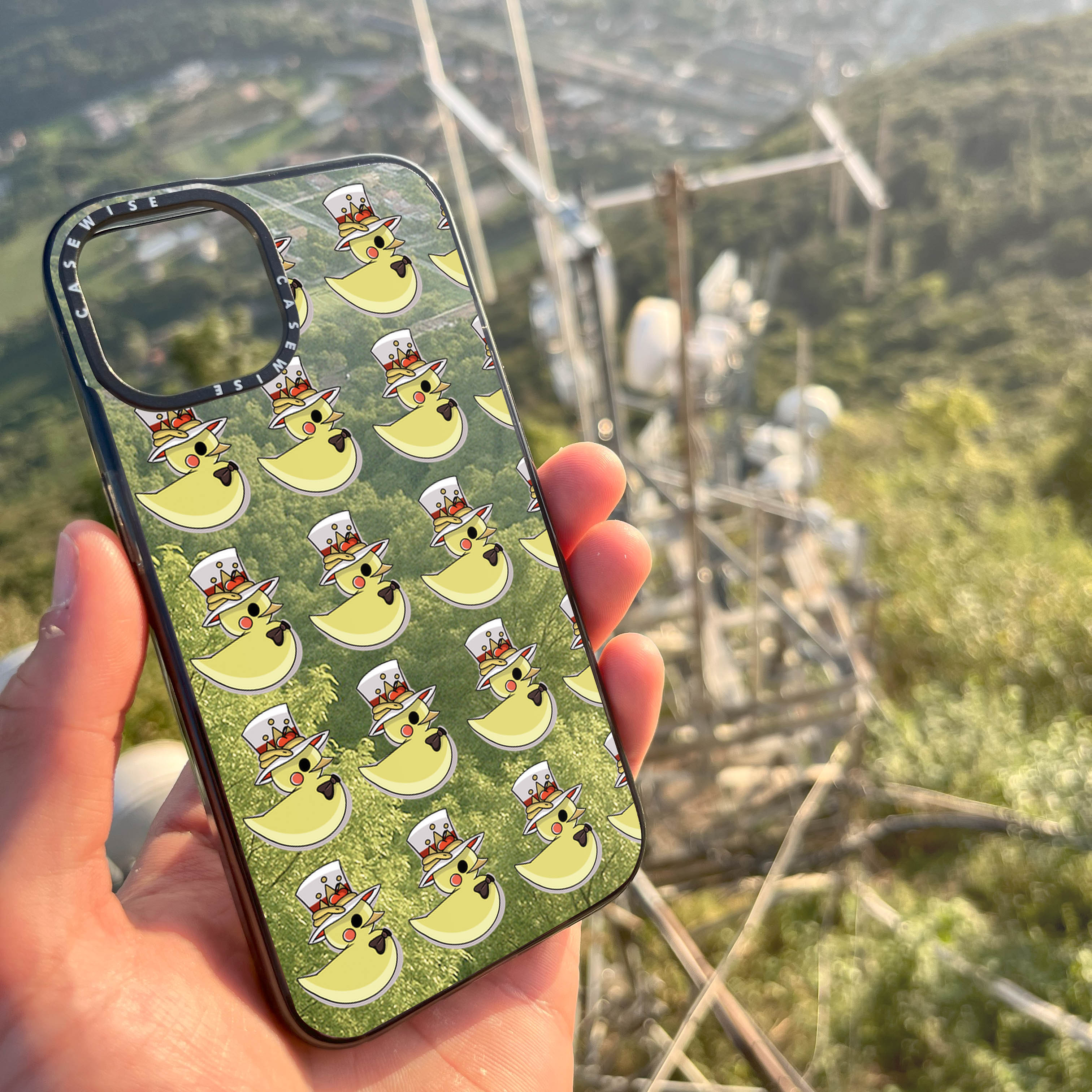 CASEWISE CASEWISE