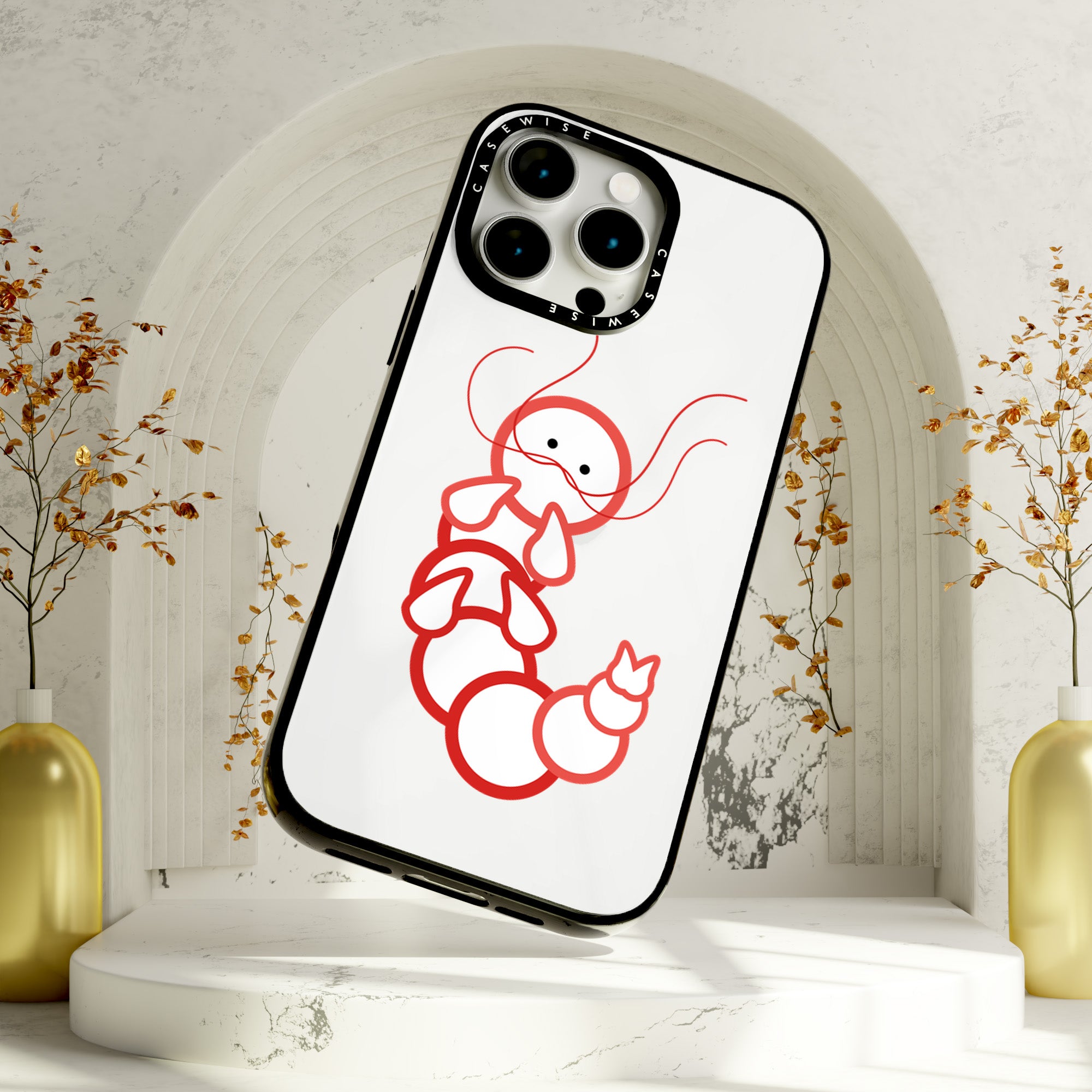 CASEWISE
CASEWISE