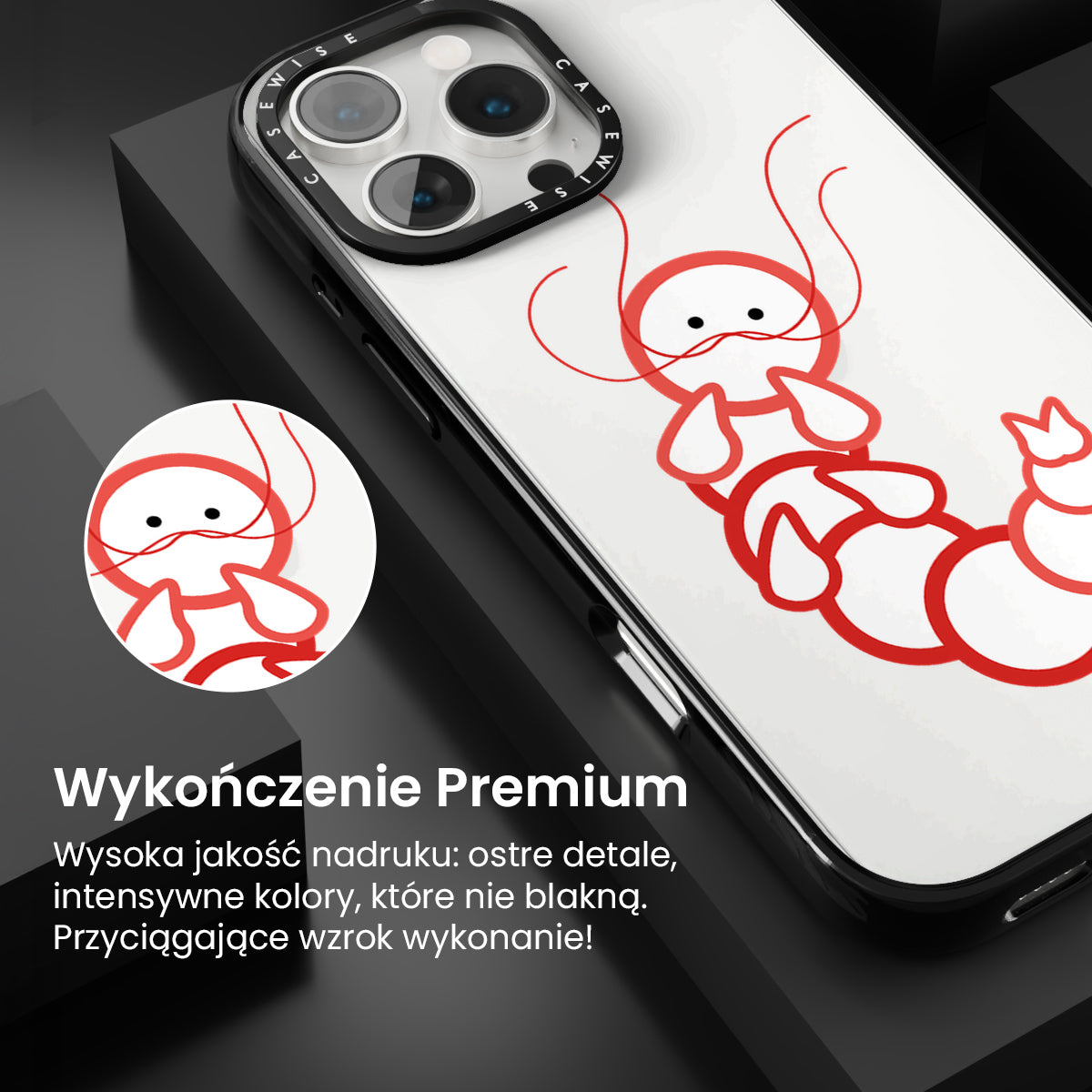 CASEWISE CASEWISE

Wykończenie Premium

Wysoka jakość nadruku: ostre detale, intensywne kolory, które nie blakną. Przyciągające wzrok wykonanie!