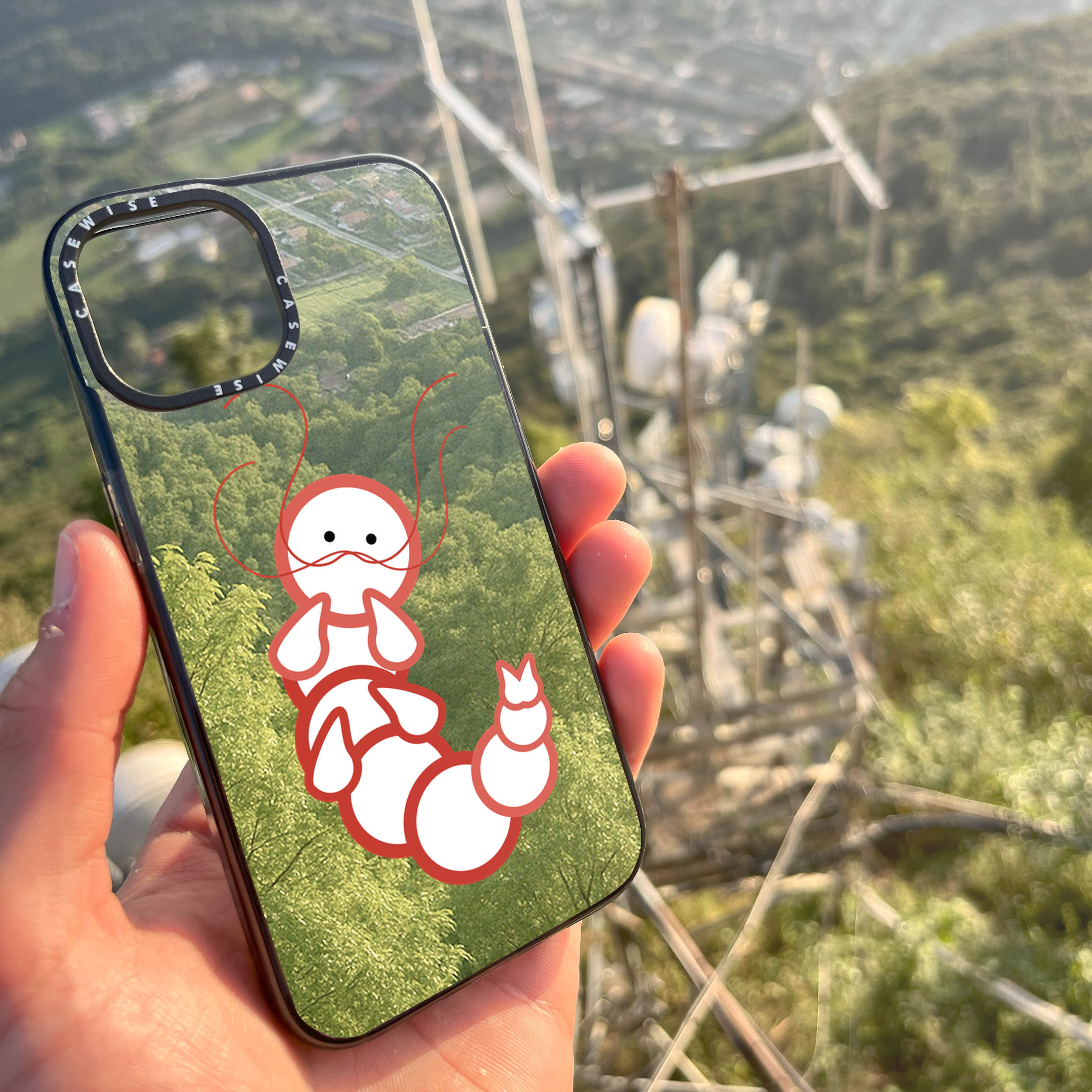 CASEWISE CASEWISE