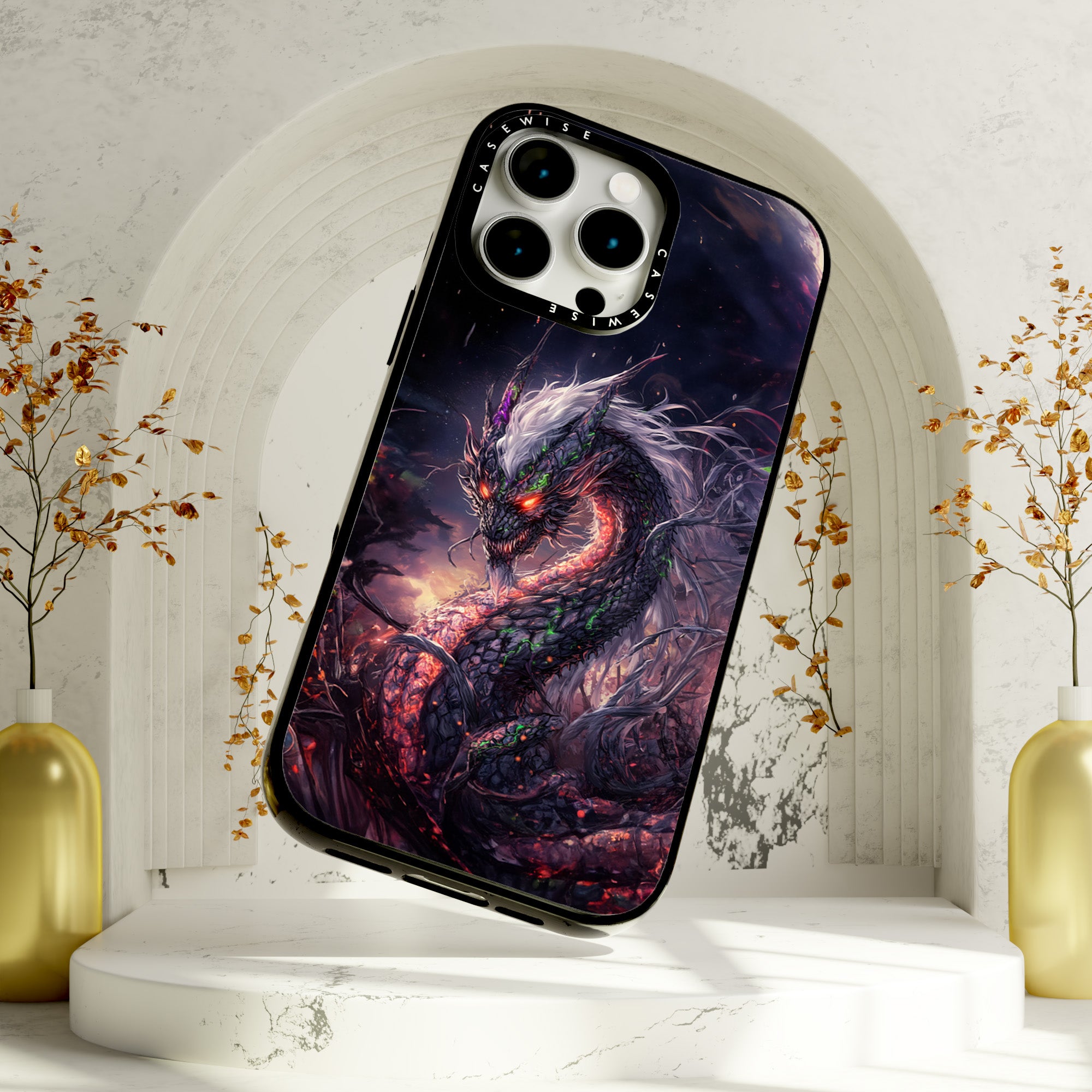 CASEWISE
CASEWISE