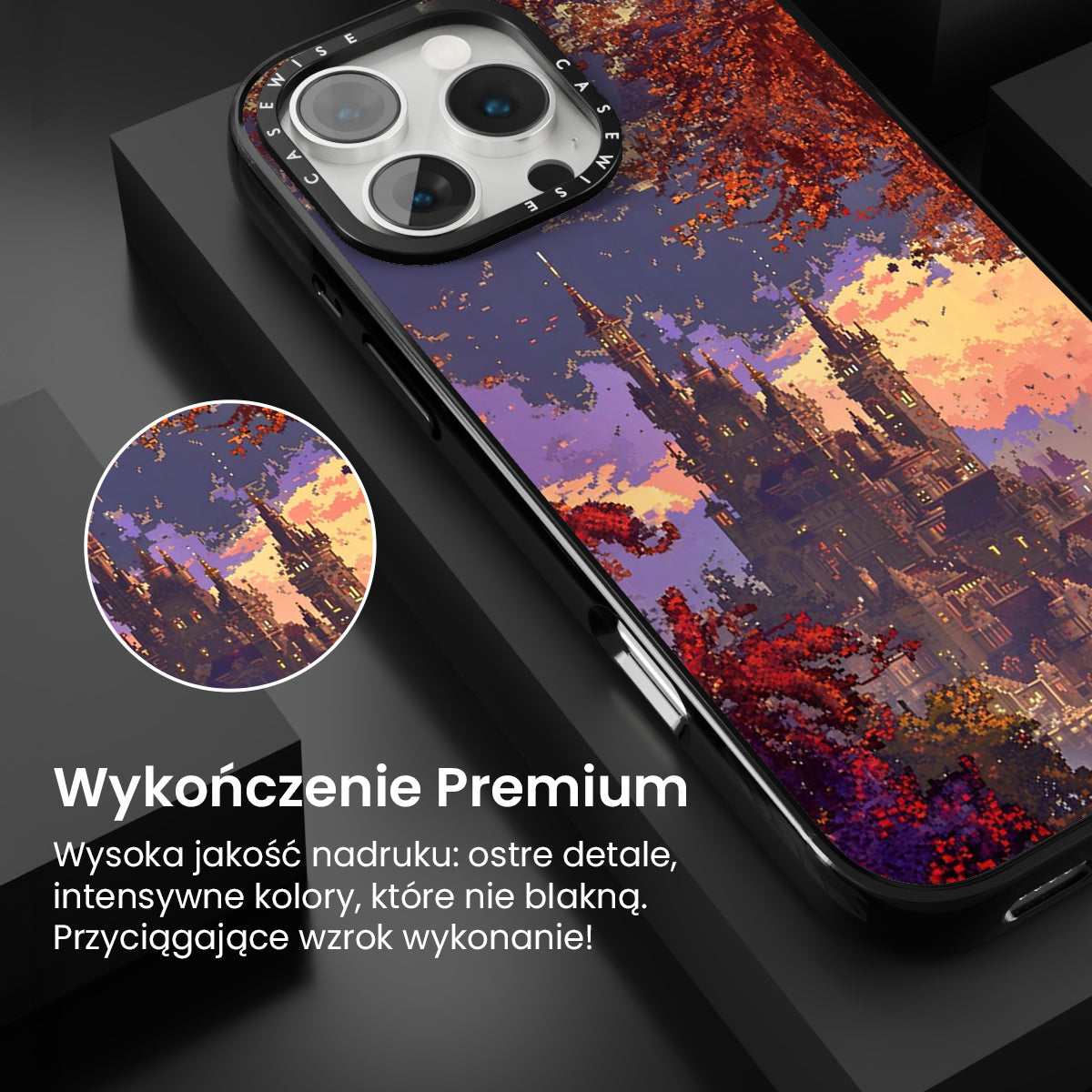 CASEWISE CASEWISE

Wykończenie Premium

Wysoka jakość nadruku: ostre detale, intensywne kolory, które nie blakną. Przyciągające wzrok wykonanie!