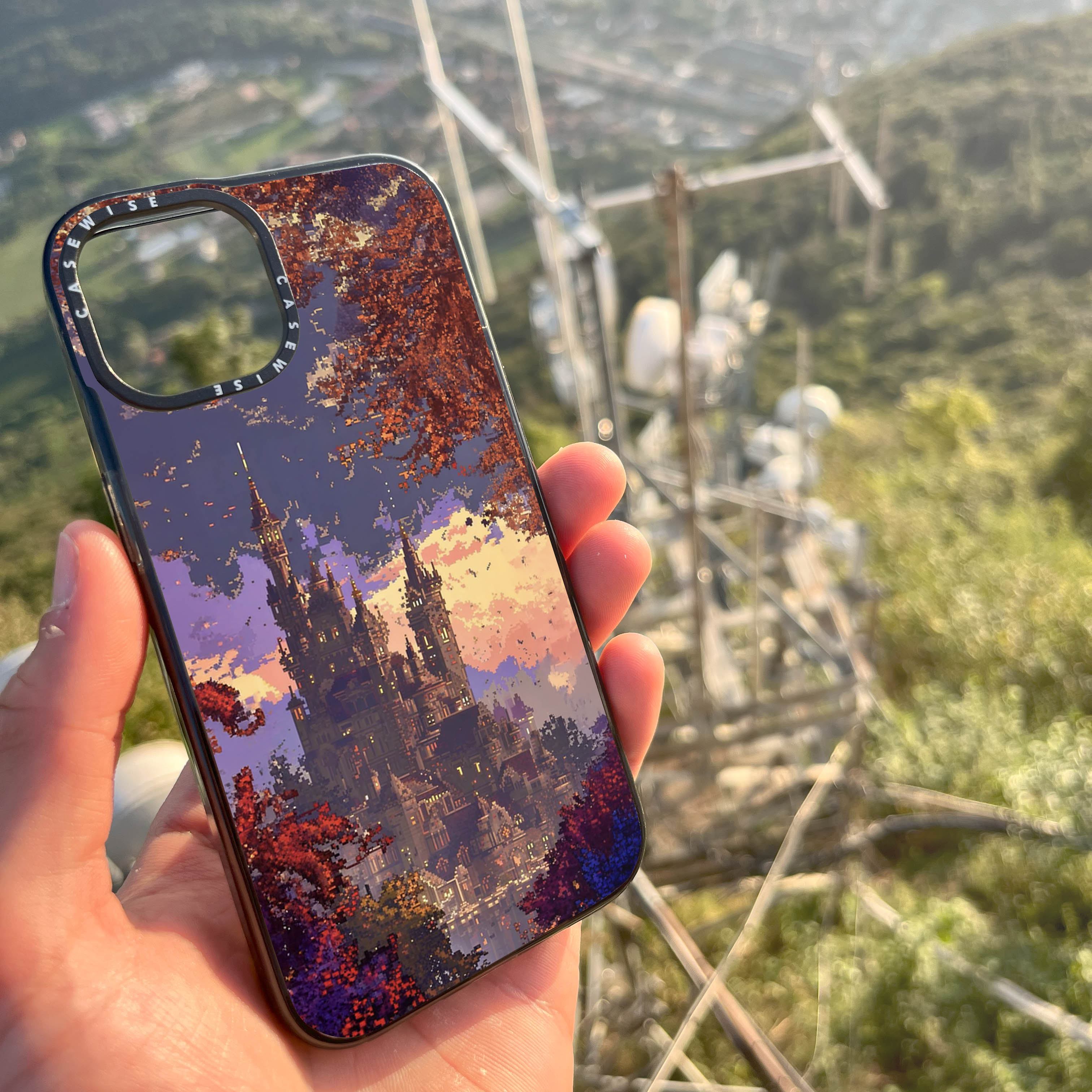 CASEWISE CASEWISE