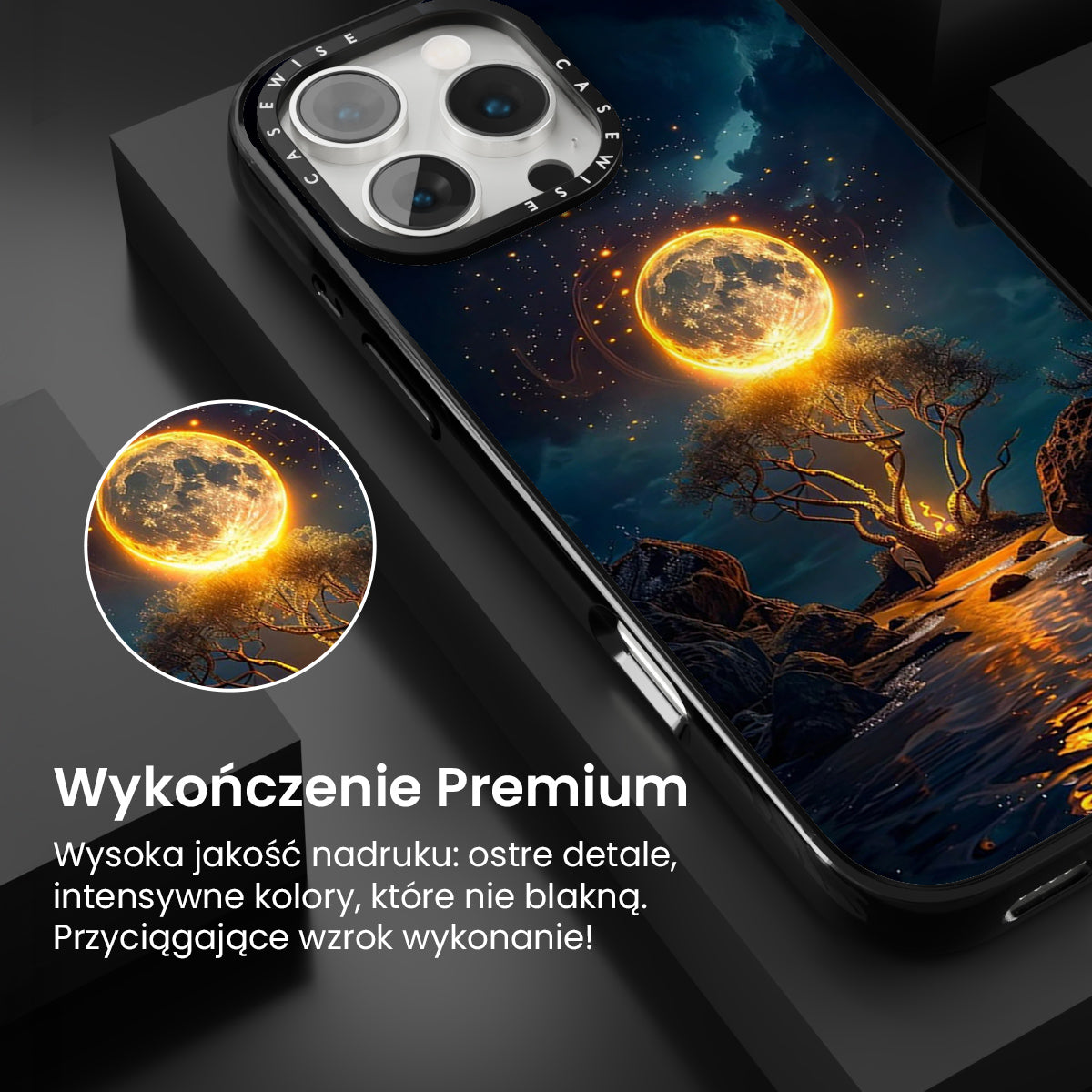 CASEWISE CASEWISE

Wykończenie Premium

Wysoka jakość nadruku: ostre detale, intensywne kolory, które nie blakną. Przyciągające wzrok wykonanie!