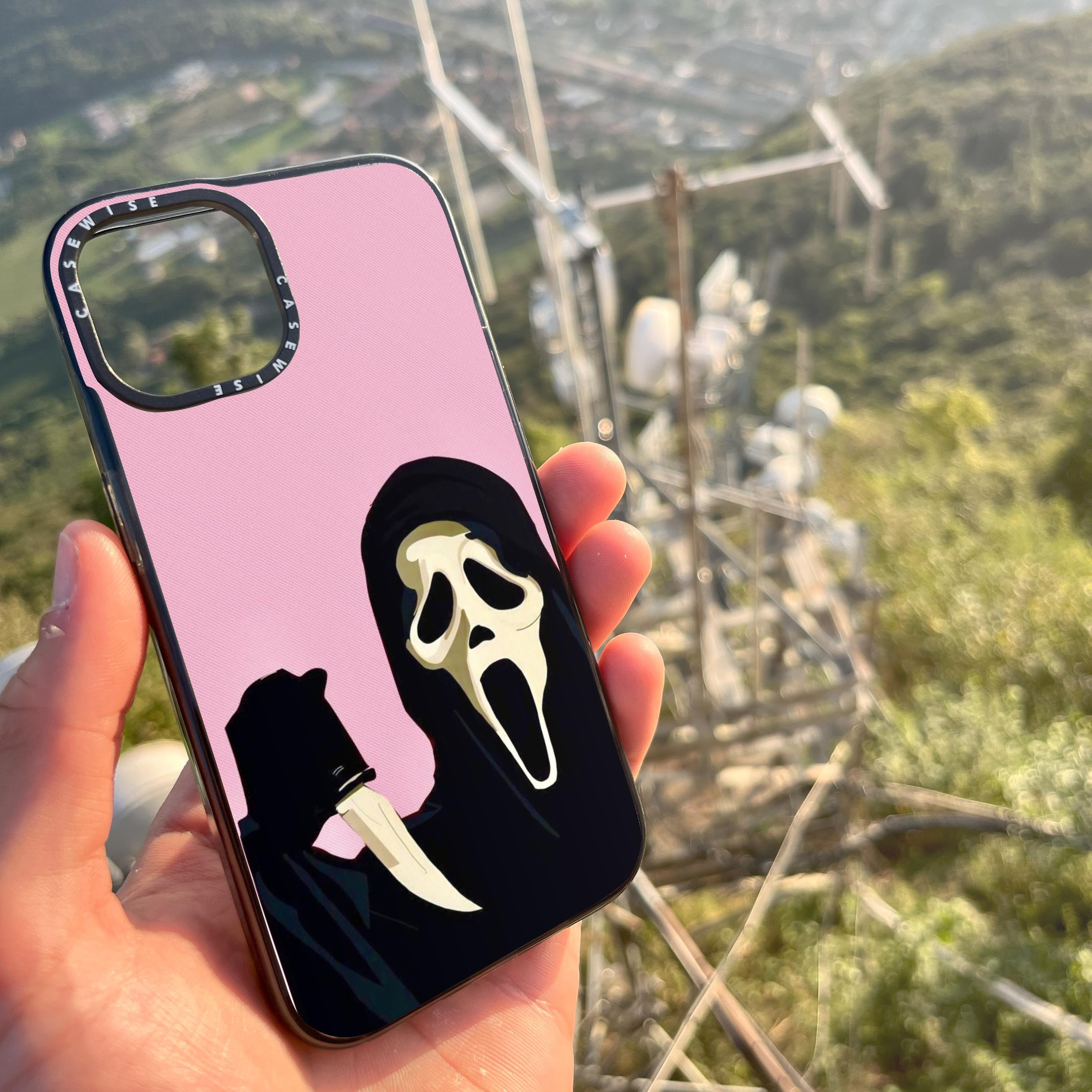 CASEWISE CASEWISE