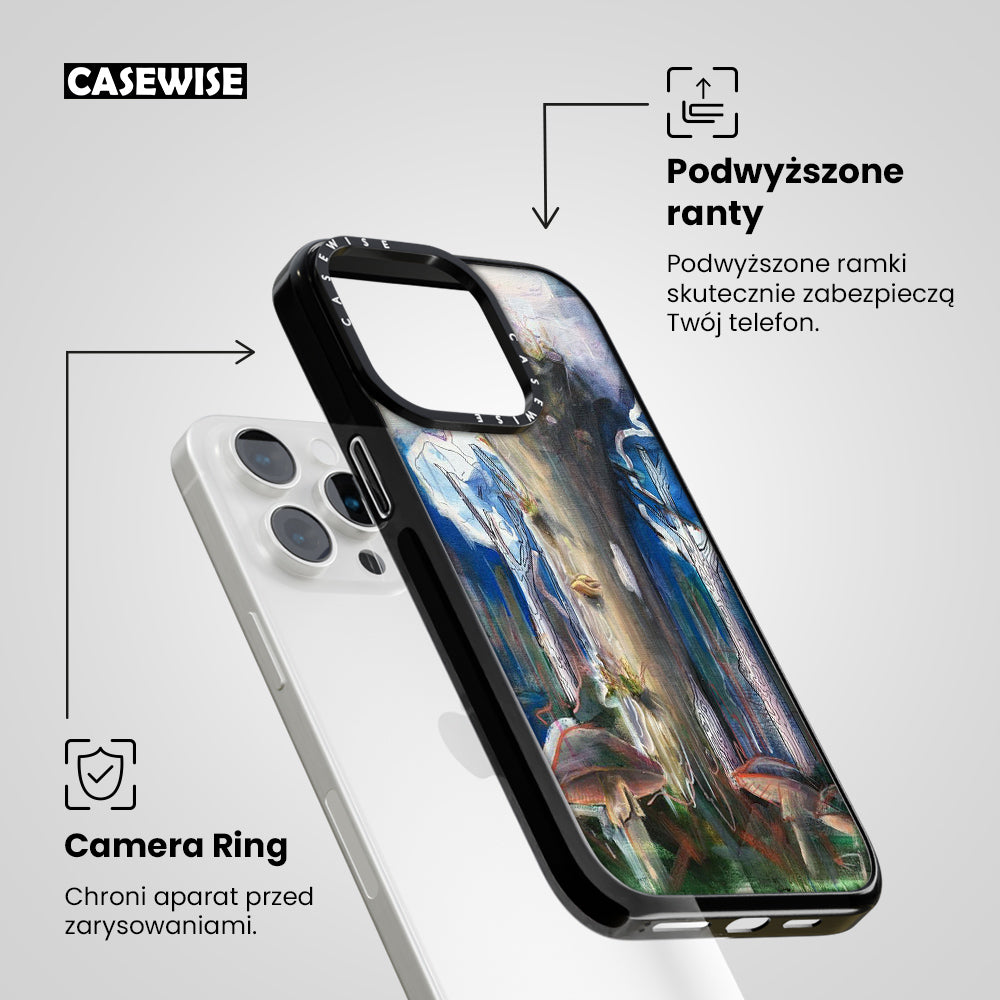 CASEWISE

Podwyższone ranty

Podwyższone ramki skutecznie zabezpieczą Twój telefon.

CASEWISE CASEWISE

Camera Ring

Chroni aparat przed zarysowaniami.