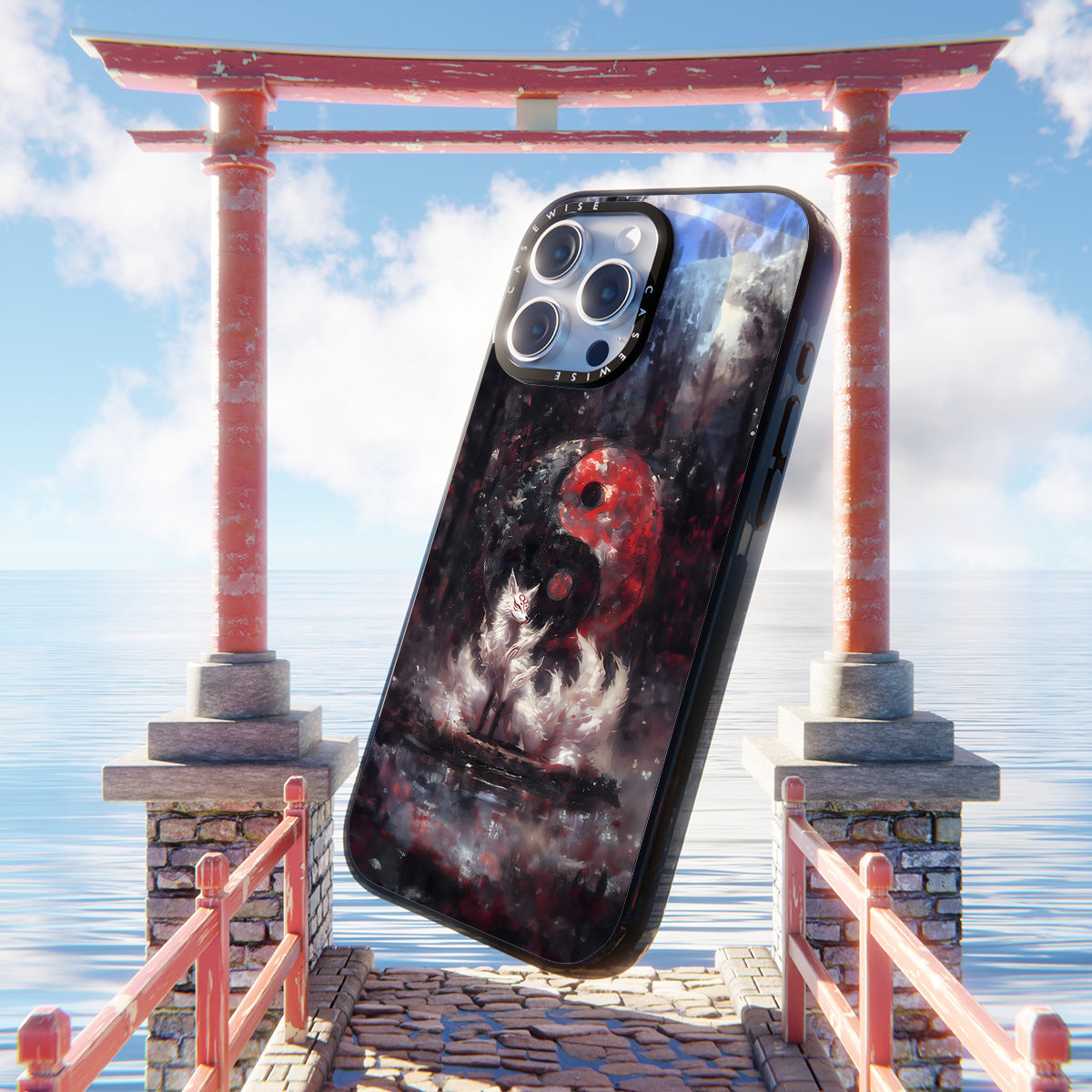 CASEWISE CASEWISE