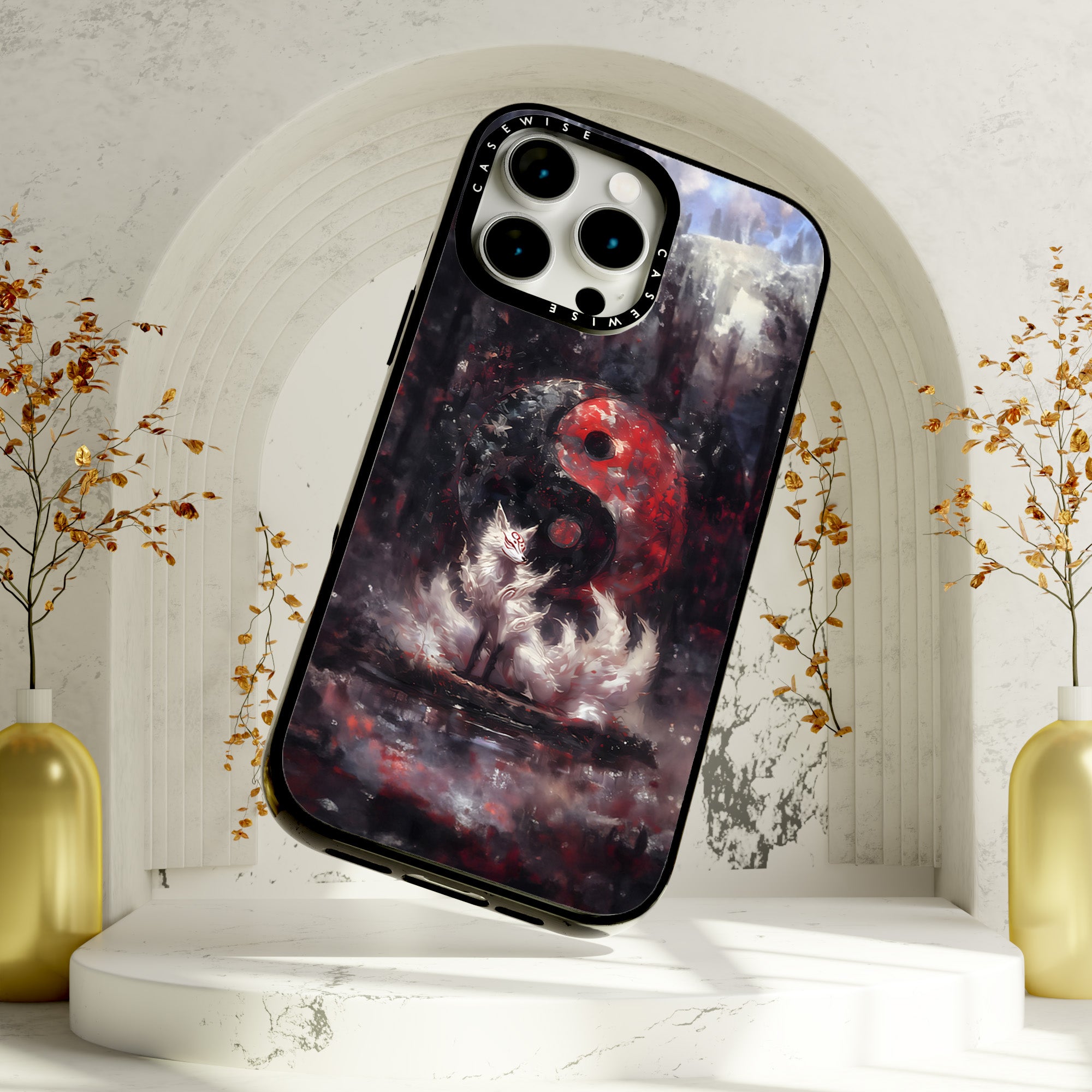 CASEWISE
CASEWISE