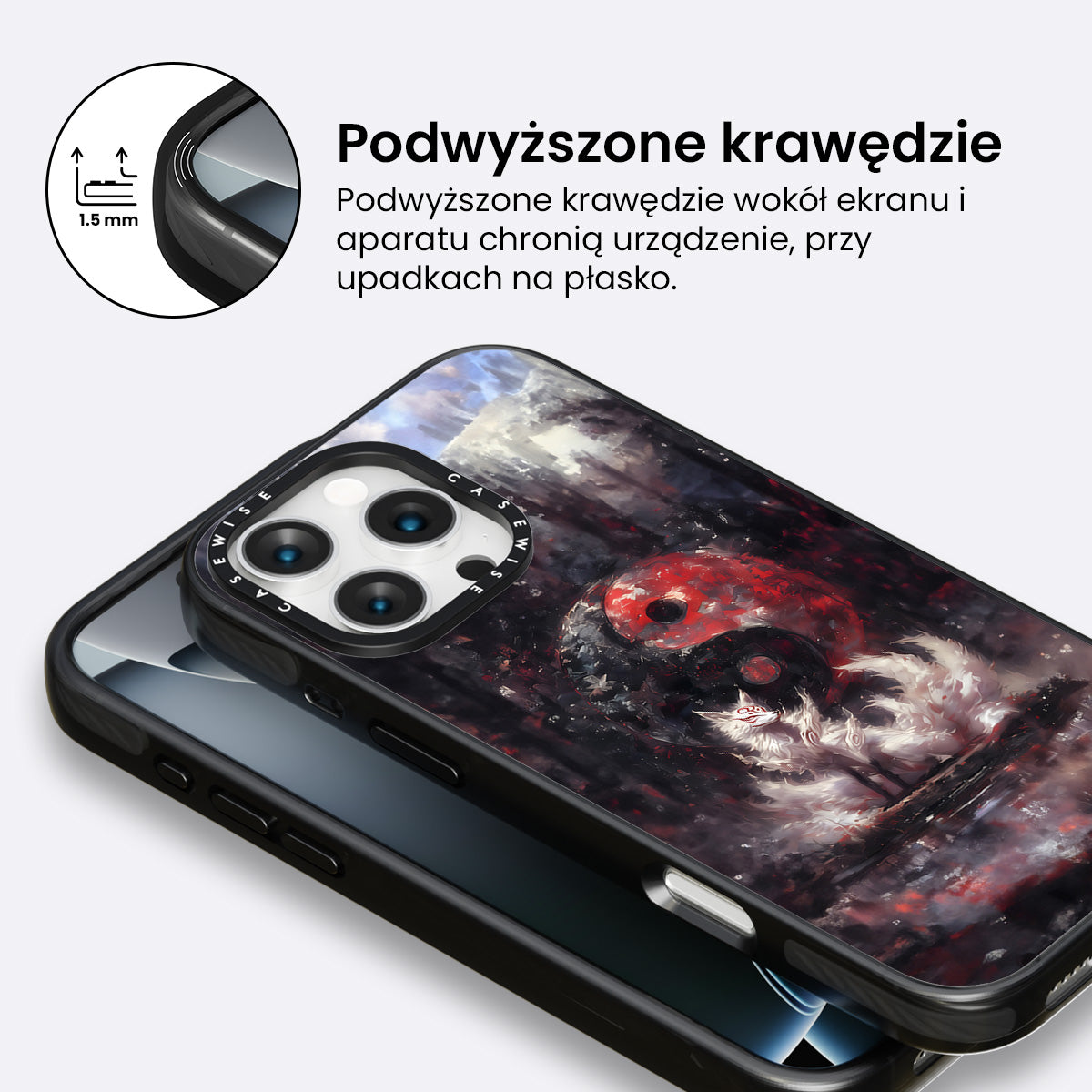 1.5 mm

Podwyższone krawędzie

Podwyższone krawędzie wokół ekranu i aparatu chronią urządzenie, przy upadkach na płasko.

CASEWISE CASEWISE