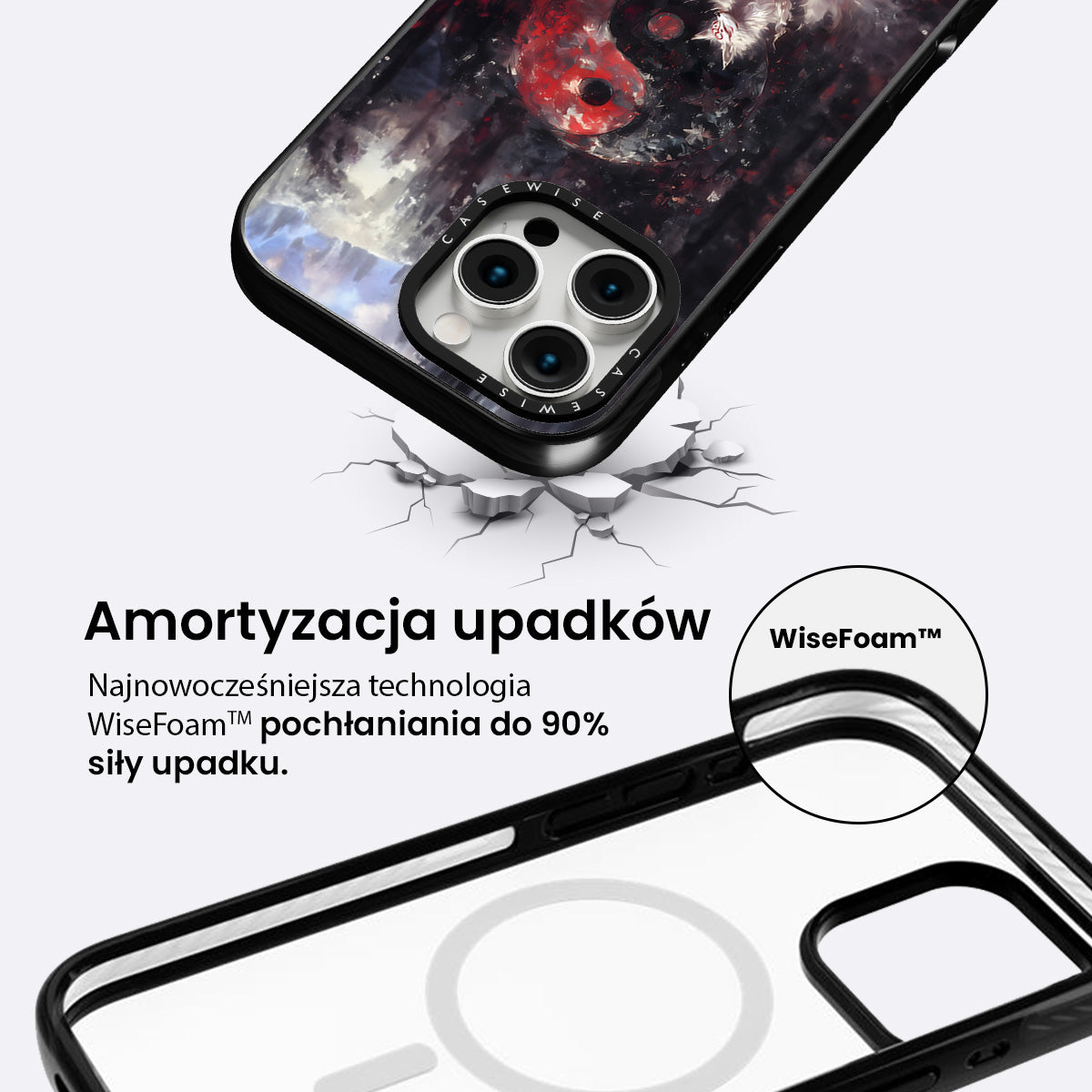 CASEWISE

CASEWISE

Amortyzacja upadków

Najnowocześniejsza technologia WiseFoam™ pochłaniania do 90% siły upadku.

WiseFoam™