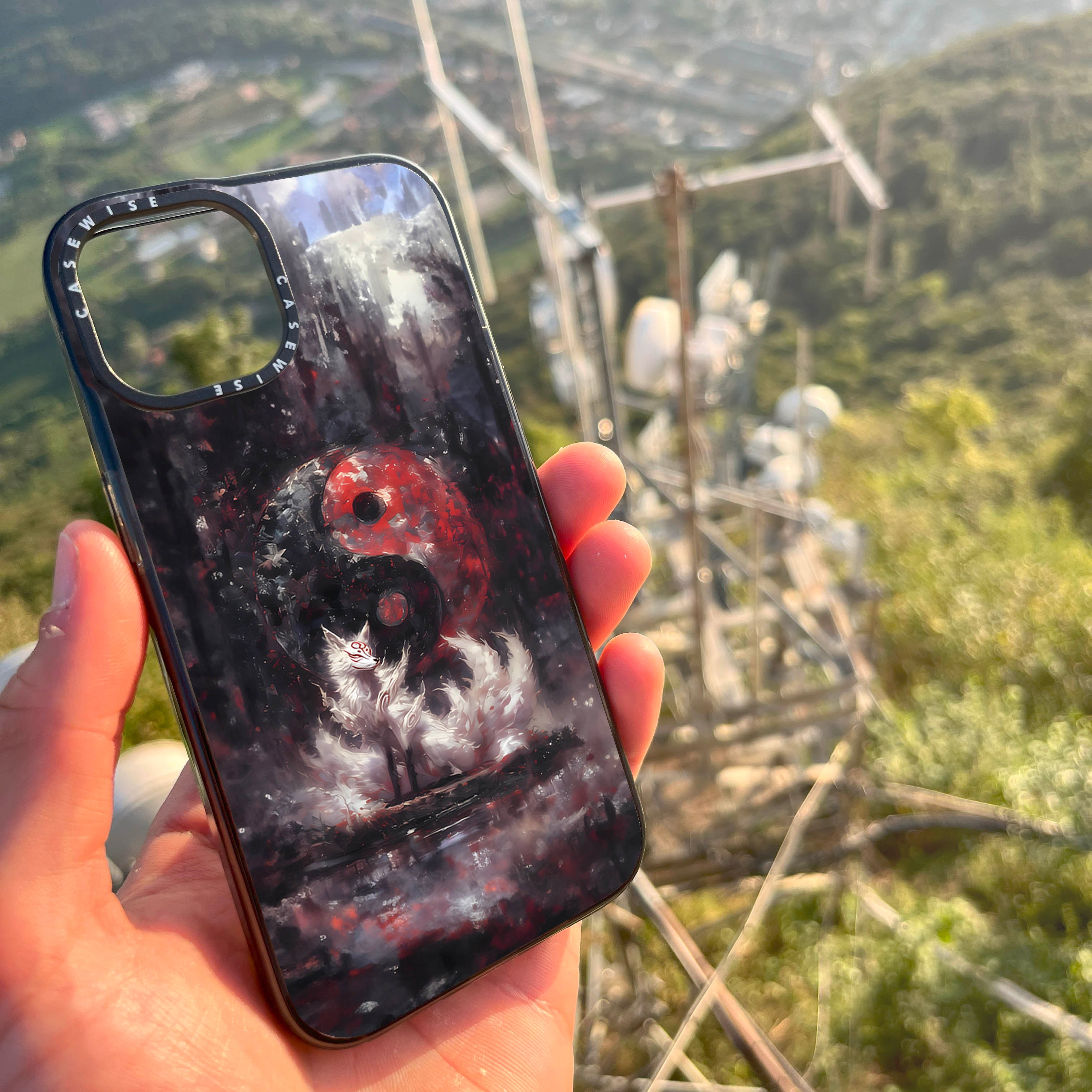 CASEWISE CASEWISE