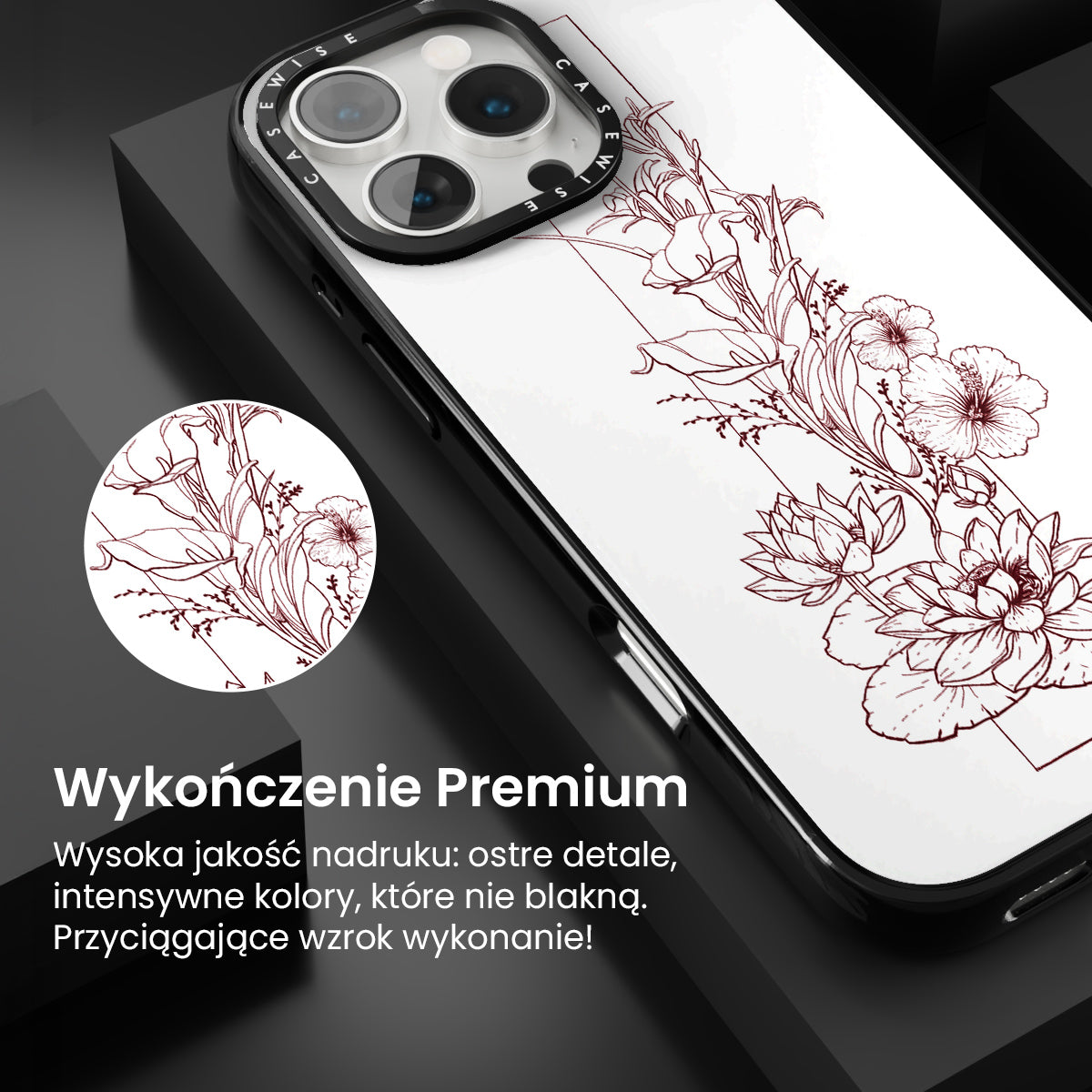 CASEWISE CASEWISE

Wykończenie Premium

Wysoka jakość nadruku: ostre detale, intensywne kolory, które nie blakną. Przyciągające wzrok wykonanie!