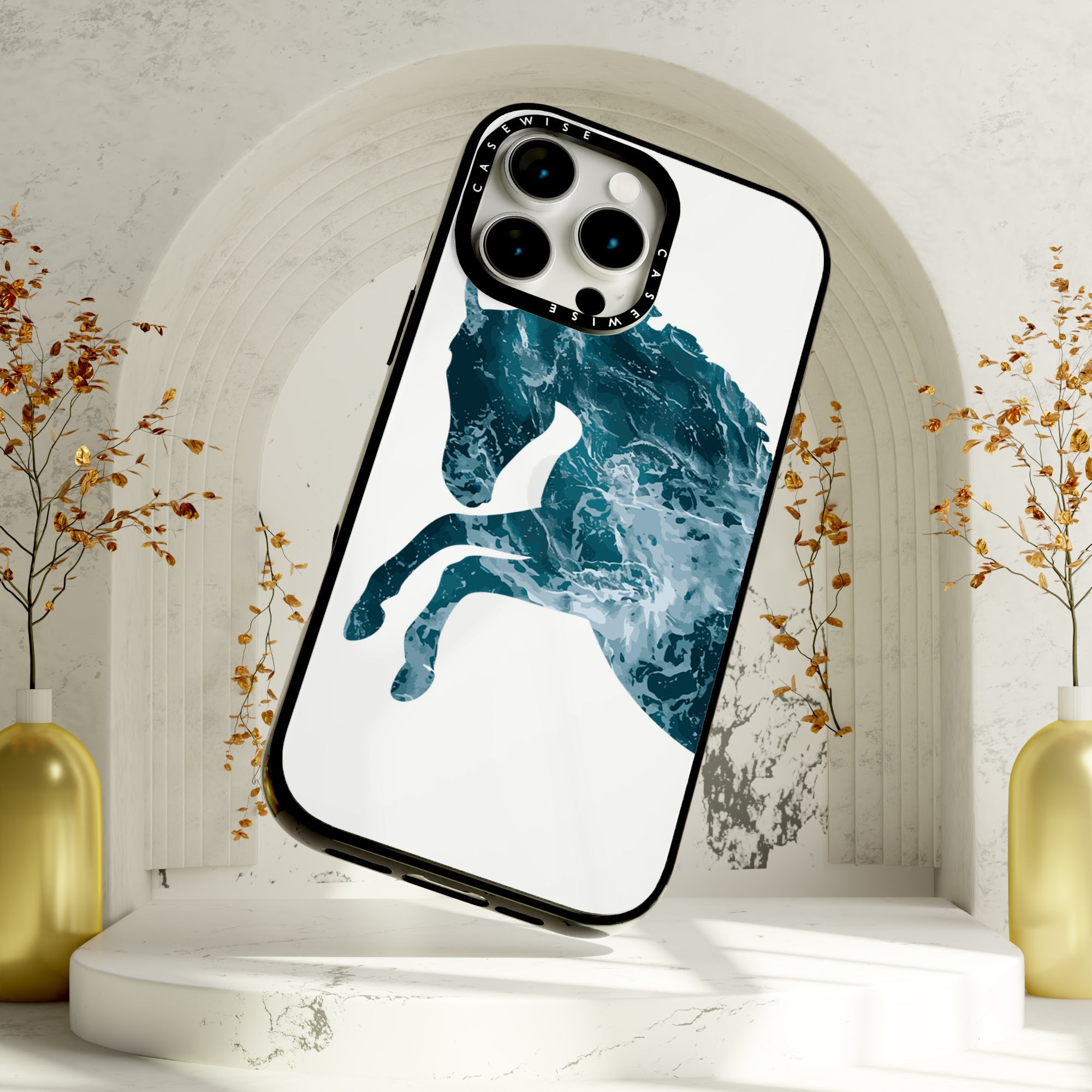 CASEWISE CASEWISE