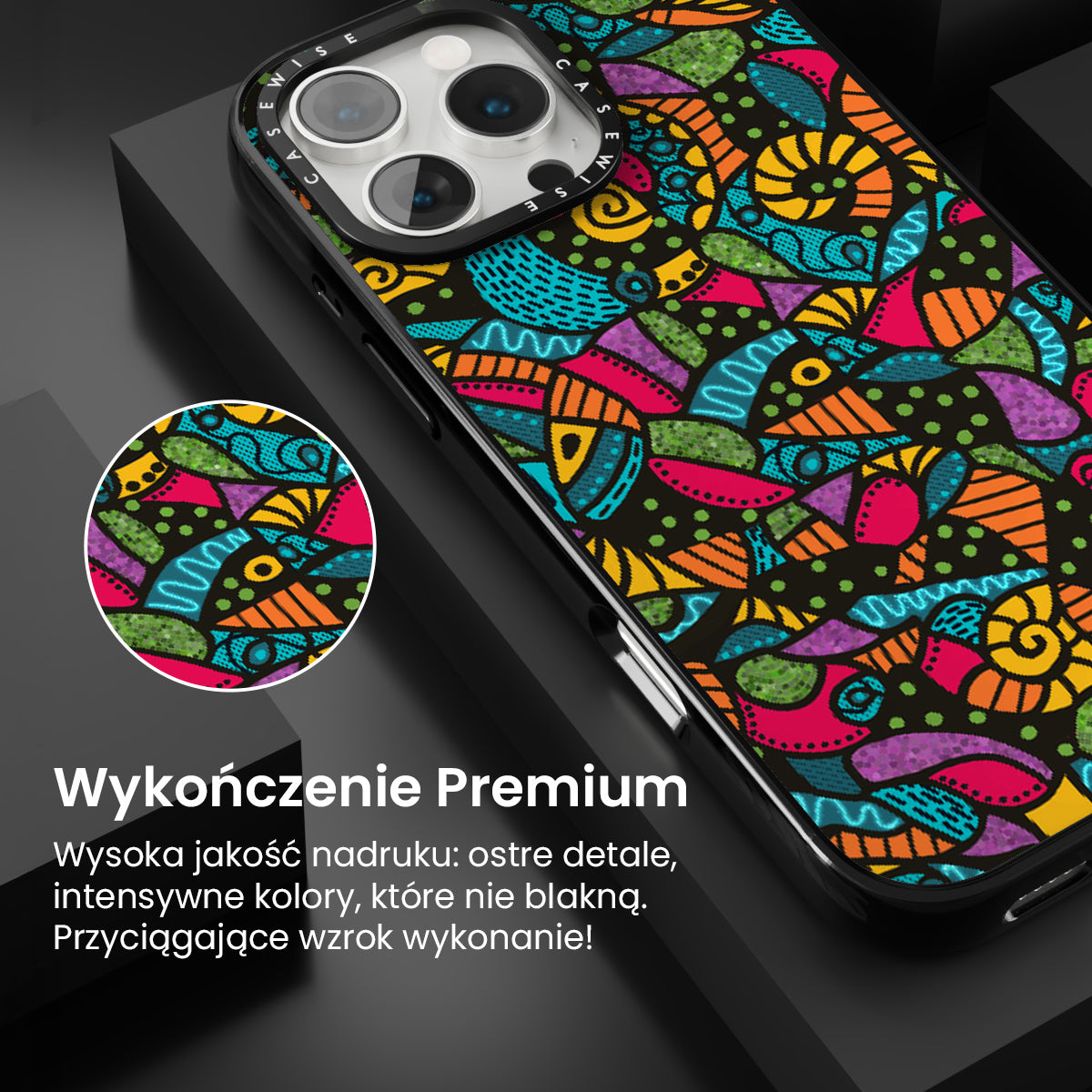 CASEWISE CASEWISE

Wykończenie Premium

Wysoka jakość nadruku: ostre detale, intensywne kolory, które nie blakną. Przyciągające wzrok wykonanie!