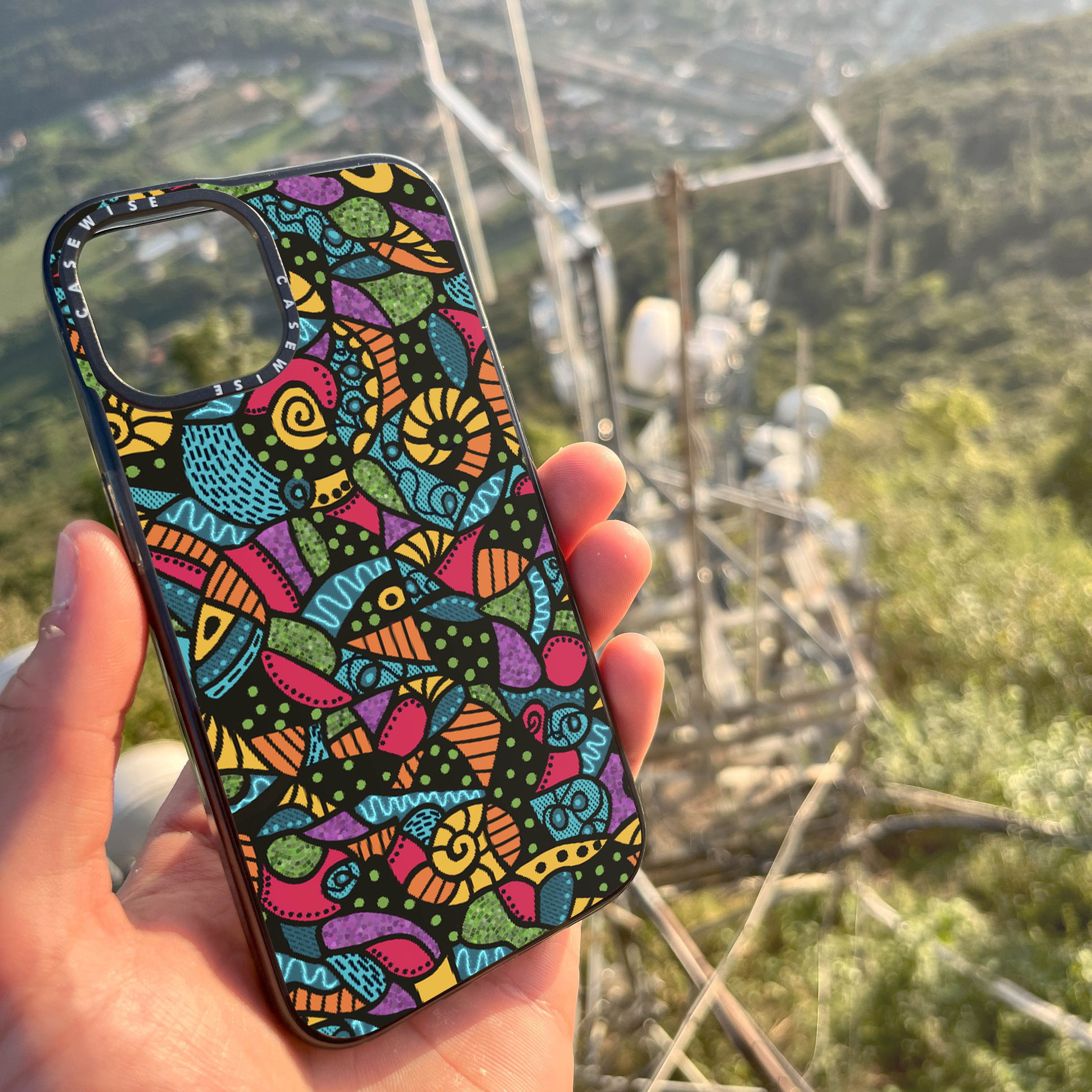 CASEWISE CASEWISE