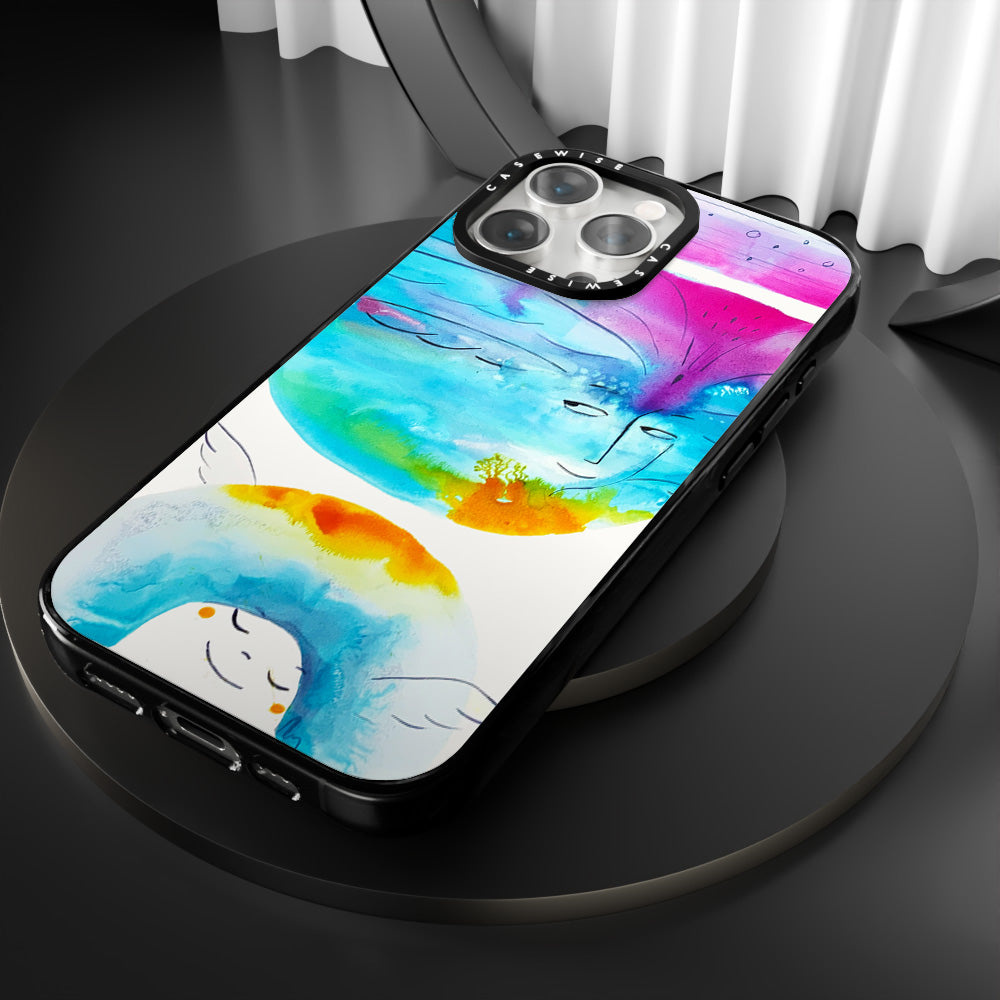 CASEWISE CASEWISE