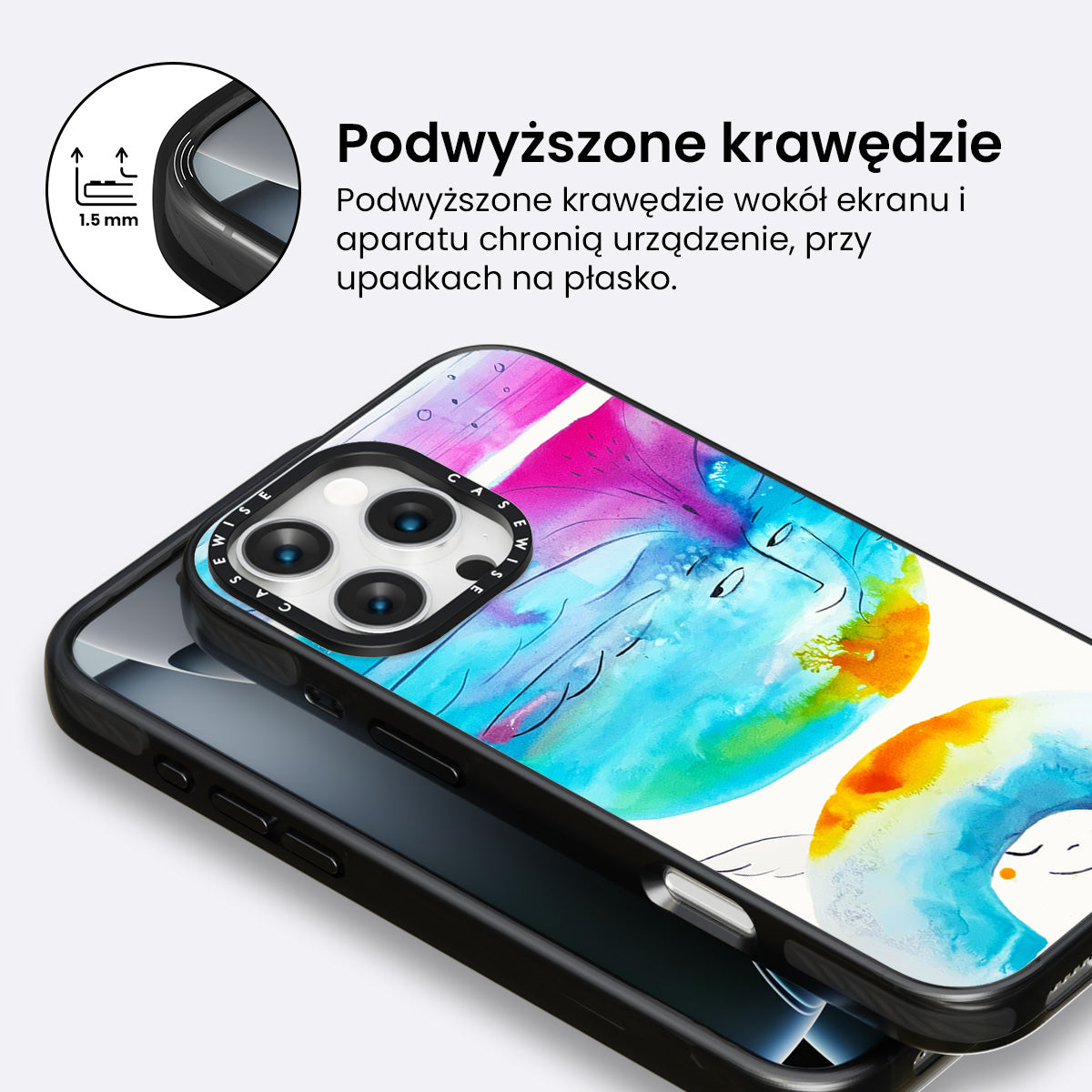 1.5 mm

Podwyższone krawędzie

Podwyższone krawędzie wokół ekranu i aparatu chronią urządzenie, przy upadkach na płasko.

CASEWISE CASEWISE