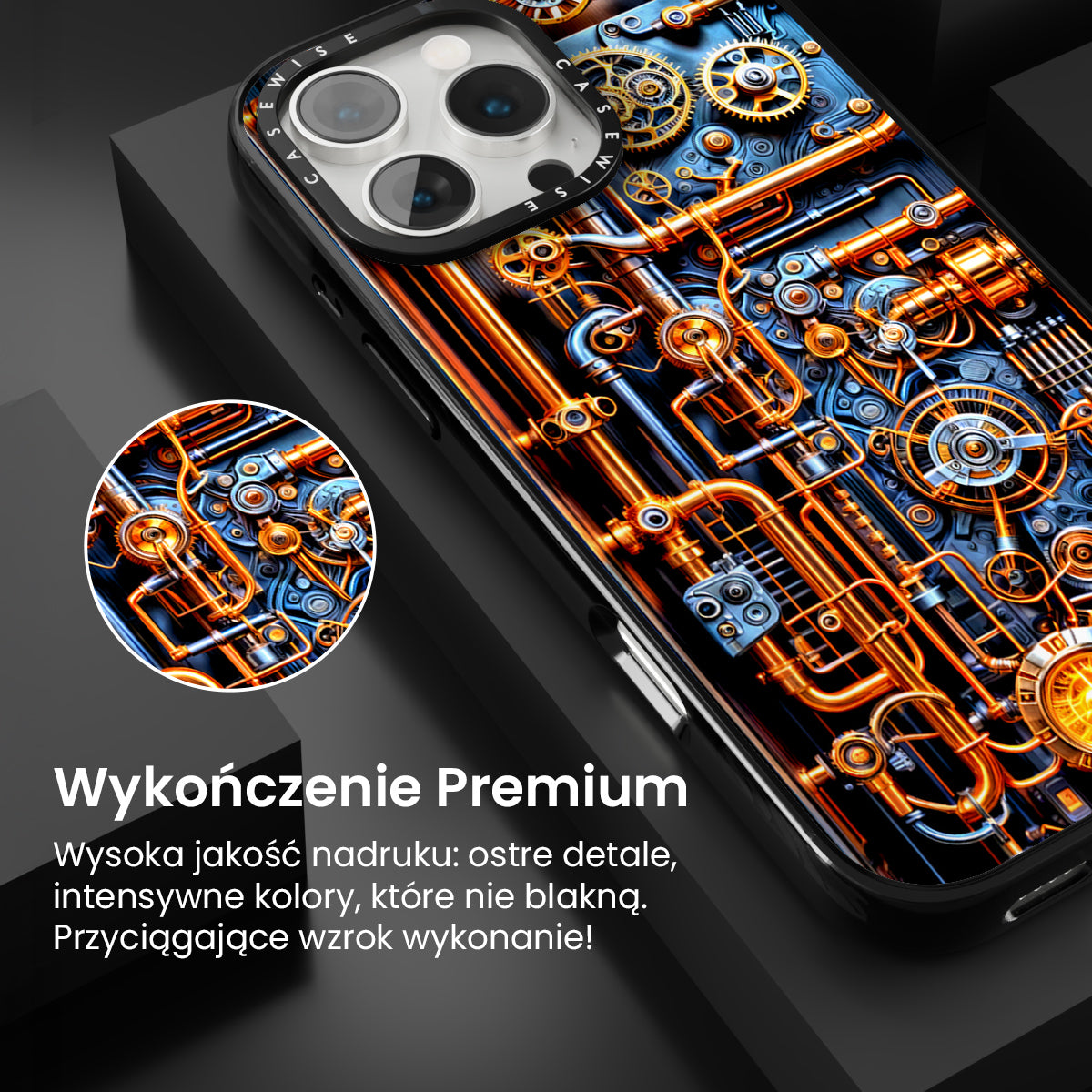 CASEWISE CASEWISE

Wykończenie Premium

Wysoka jakość nadruku: ostre detale, intensywne kolory, które nie blakną. Przyciągające wzrok wykonanie!