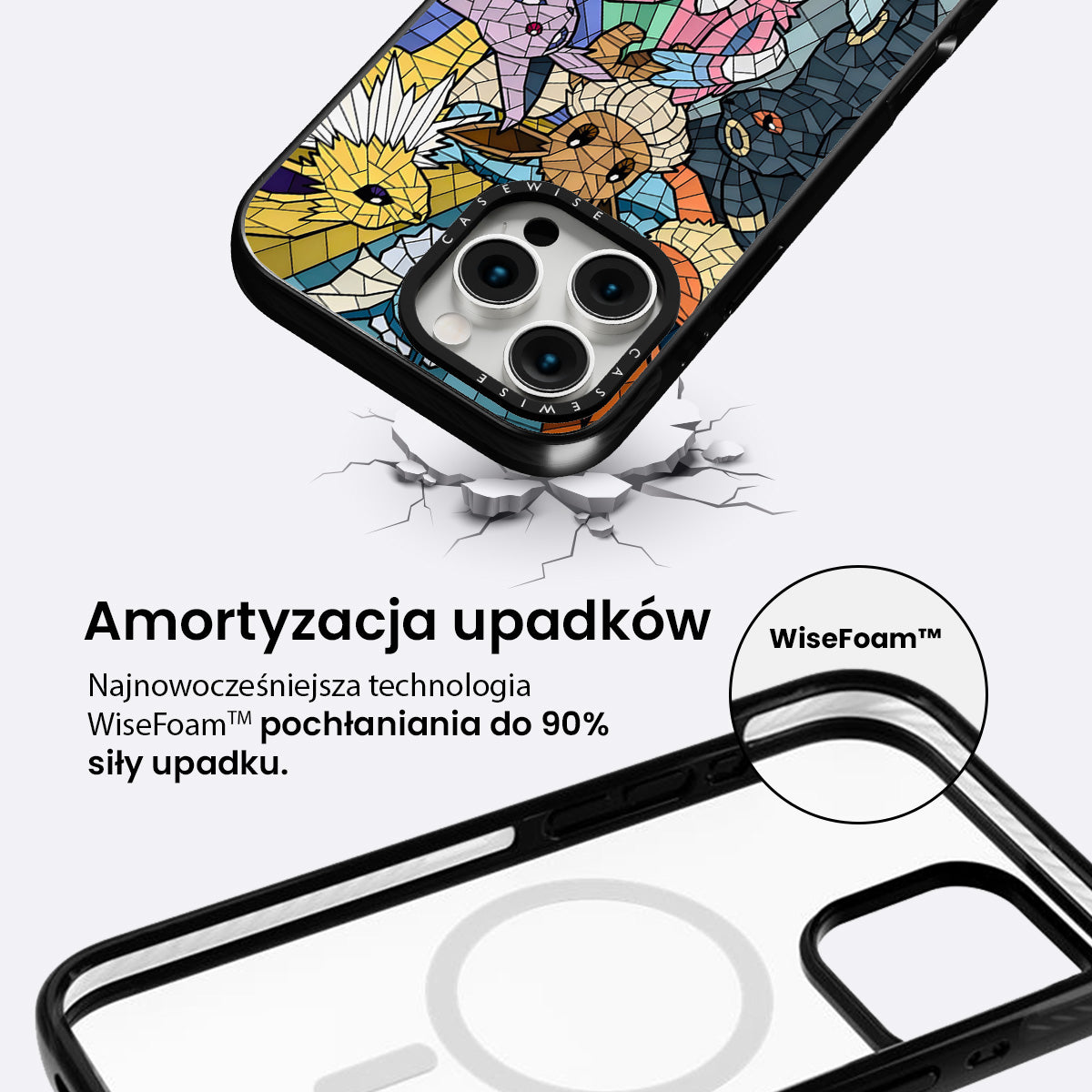 CASEWISE

CASEWISE

Amortyzacja upadków

Najnowocześniejsza technologia WiseFoam™ pochłaniania do 90% siły upadku.

WiseFoam™