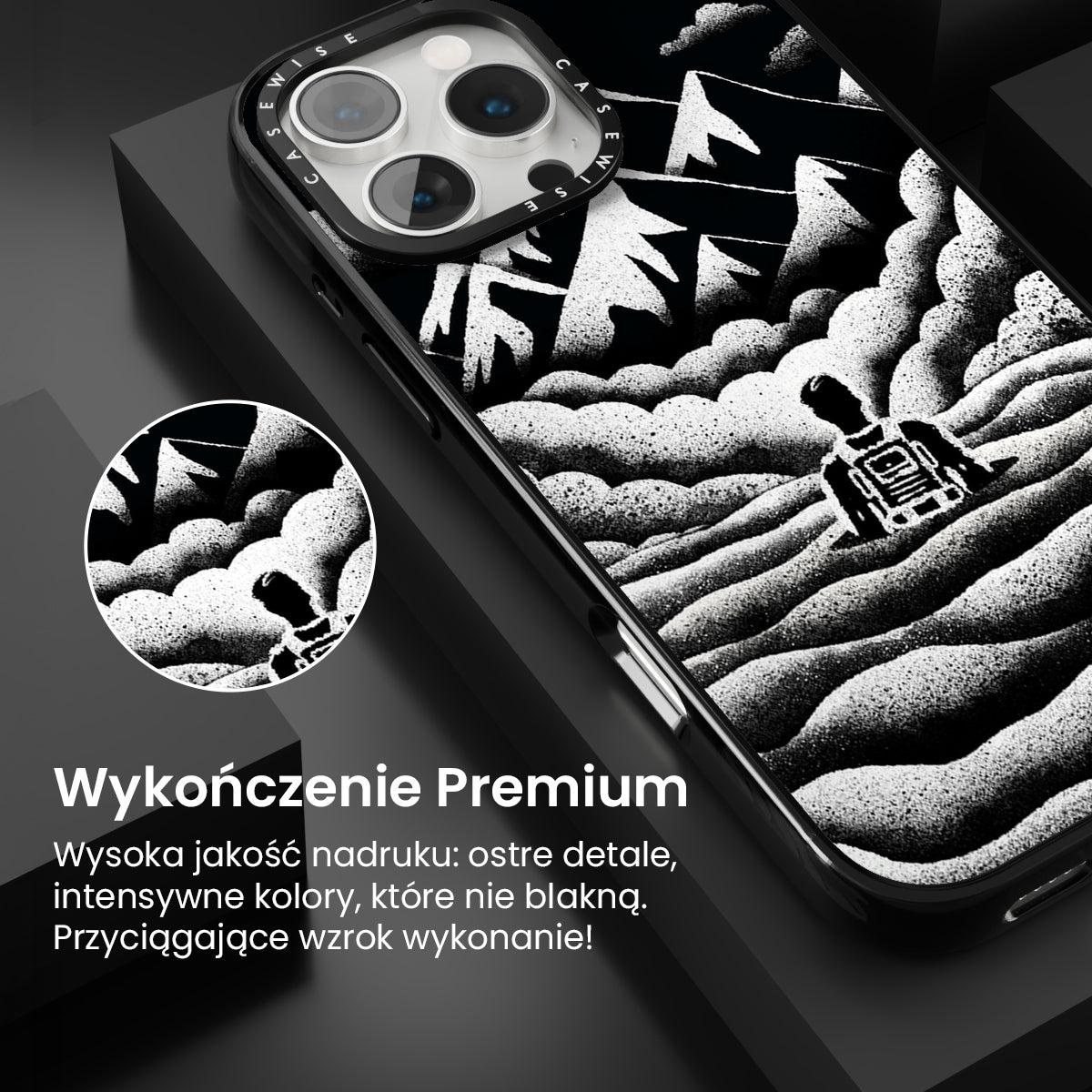 CASEWISE CASEWISE

Wykończenie Premium

Wysoka jakość nadruku: ostre detale, intensywne kolory, które nie blakną. Przyciągające wzrok wykonanie!