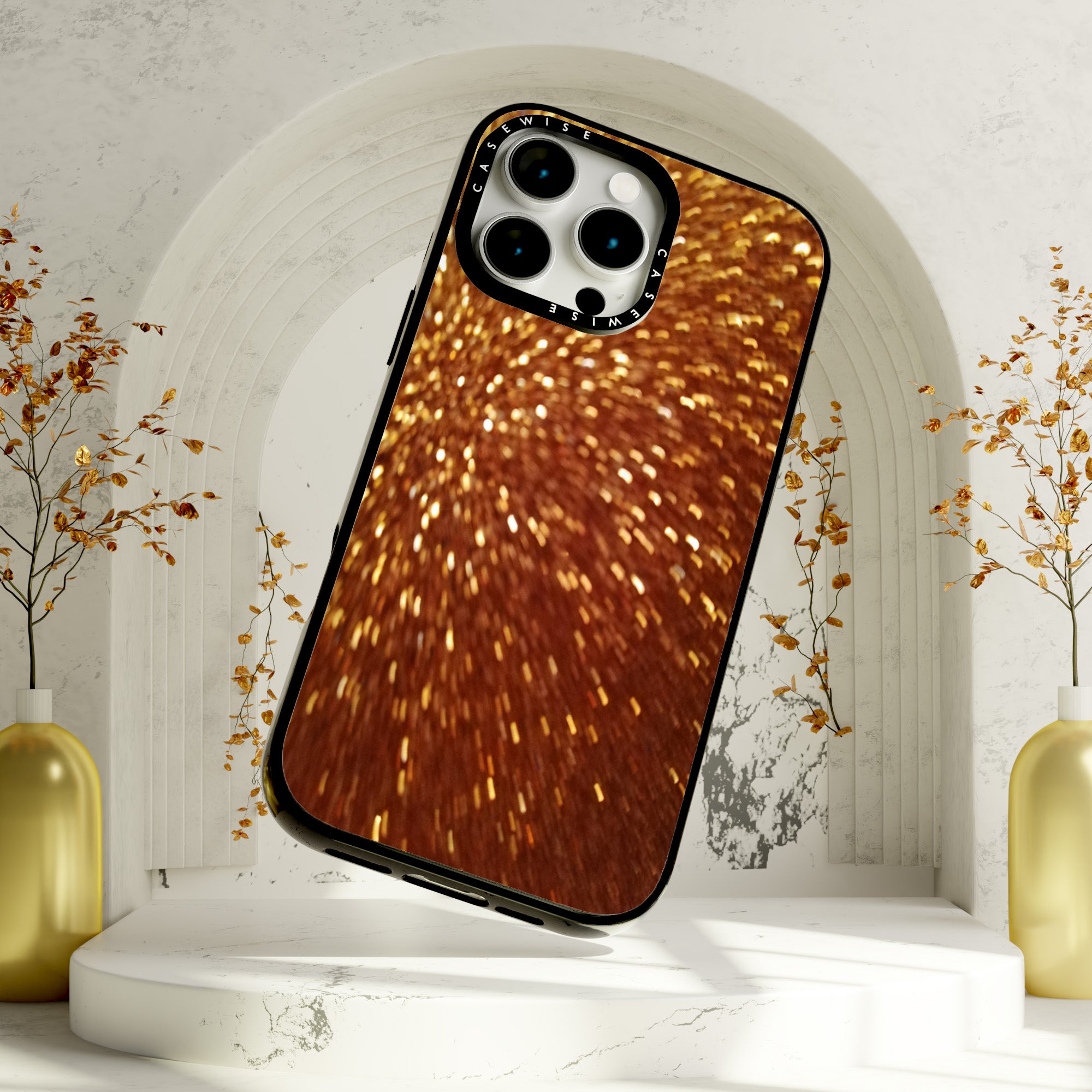 CASEWISE
CASEWISE