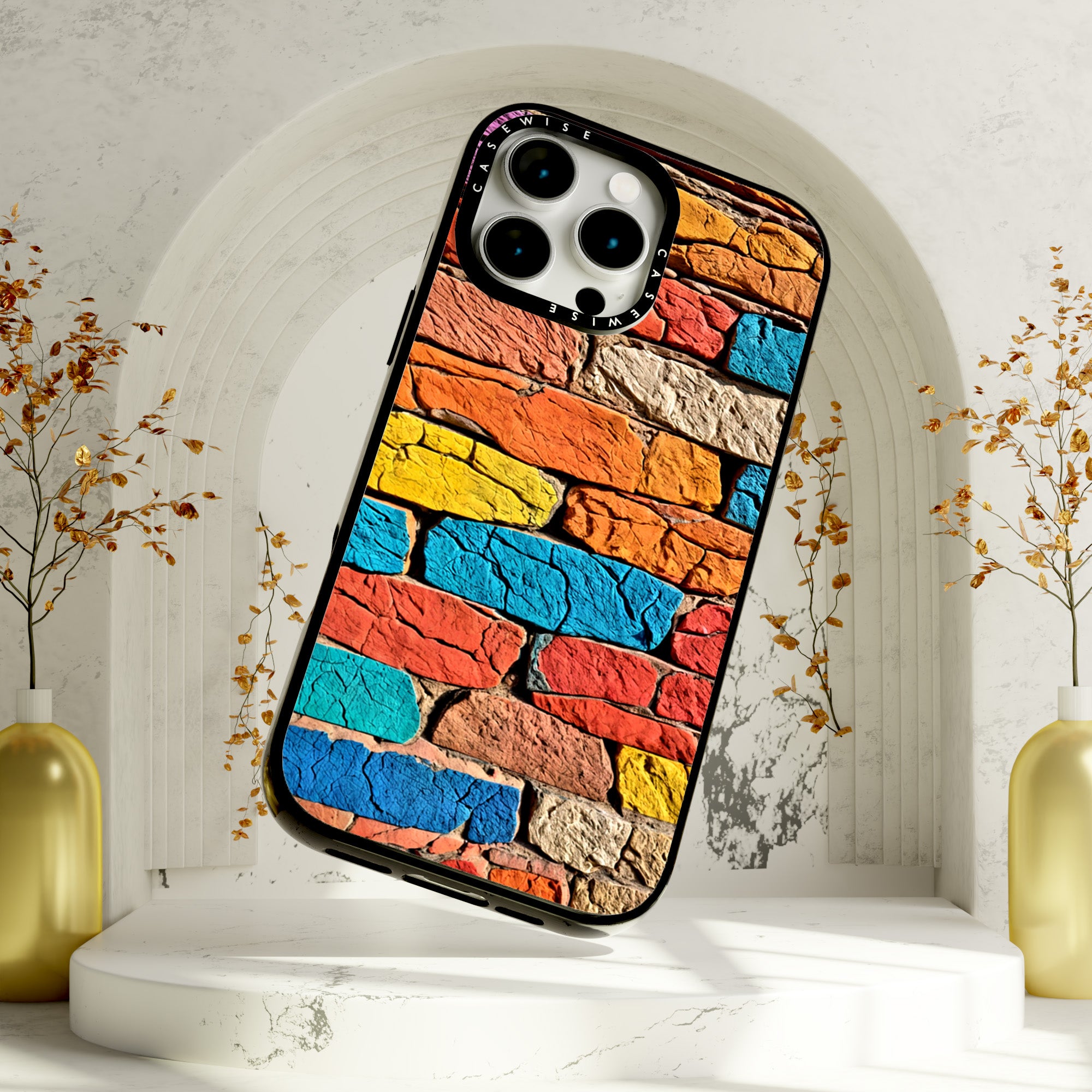 CASEWISE CASEWISE