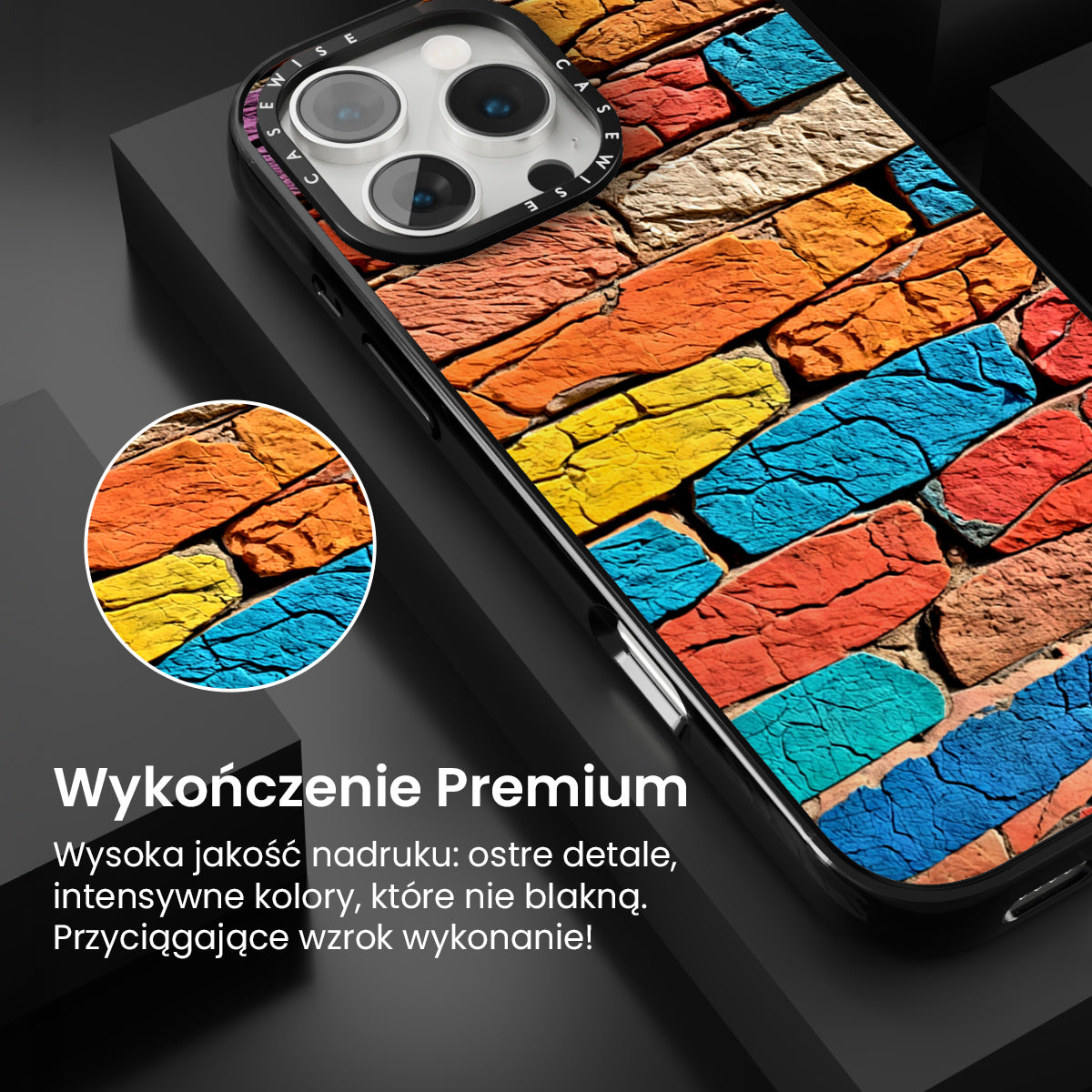 CASEWISE CASEWISE

Wykończenie Premium

Wysoka jakość nadruku: ostre detale, intensywne kolory, które nie blakną. Przyciągające wzrok wykonanie!