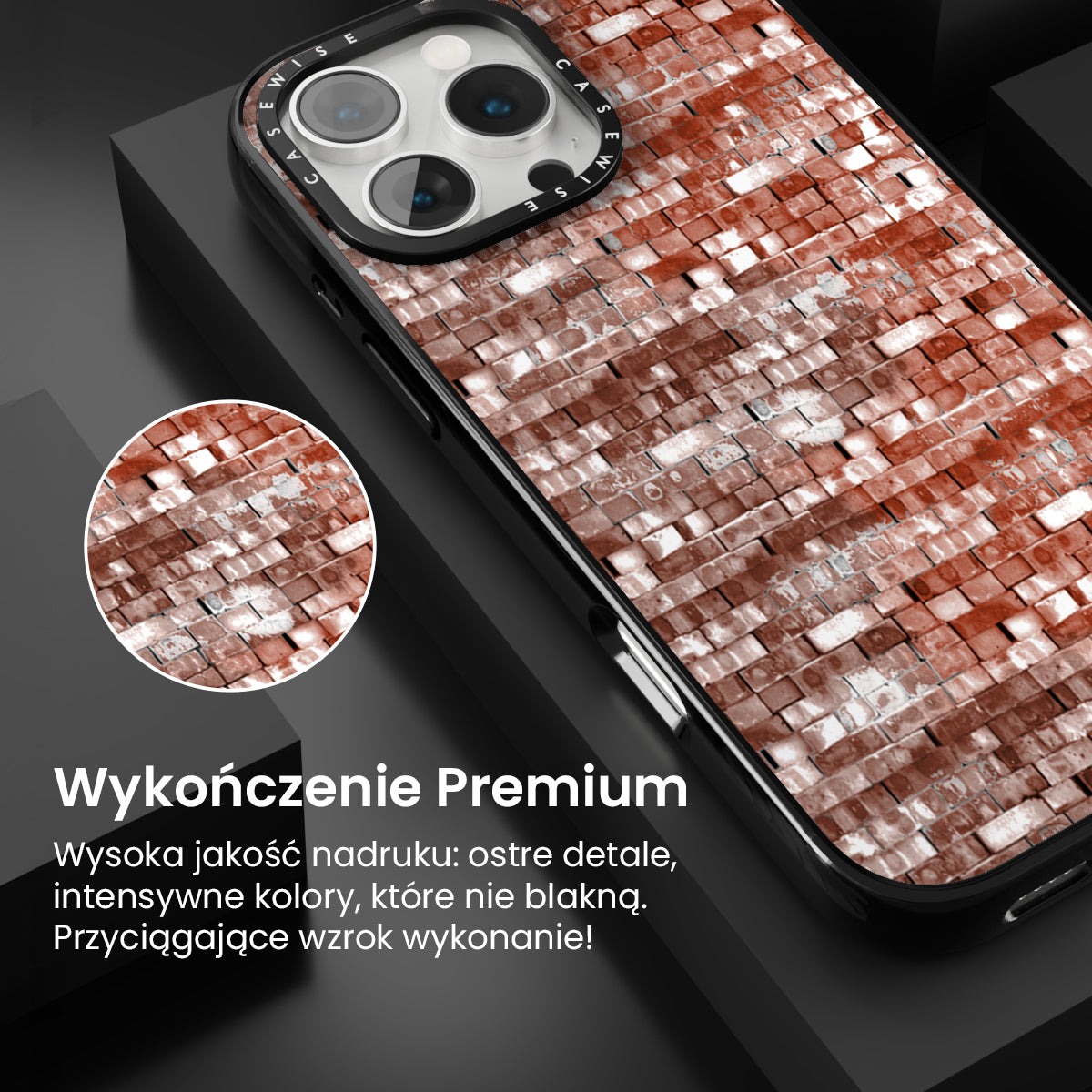 CASEWISE CASEWISE

Wykończenie Premium

Wysoka jakość nadruku: ostre detale, intensywne kolory, które nie blakną. Przyciągające wzrok wykonanie!