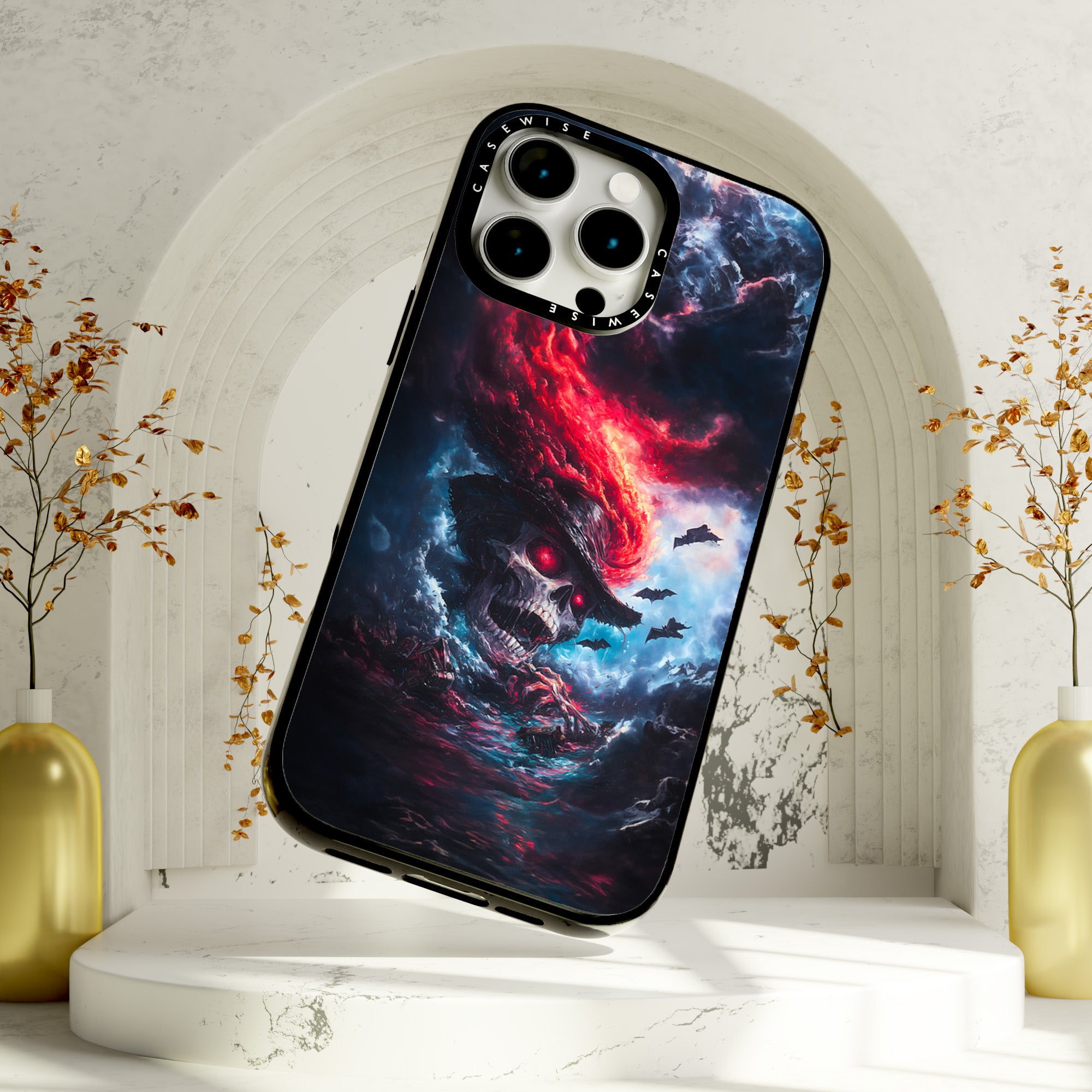 CASEWISE
CASEWISE