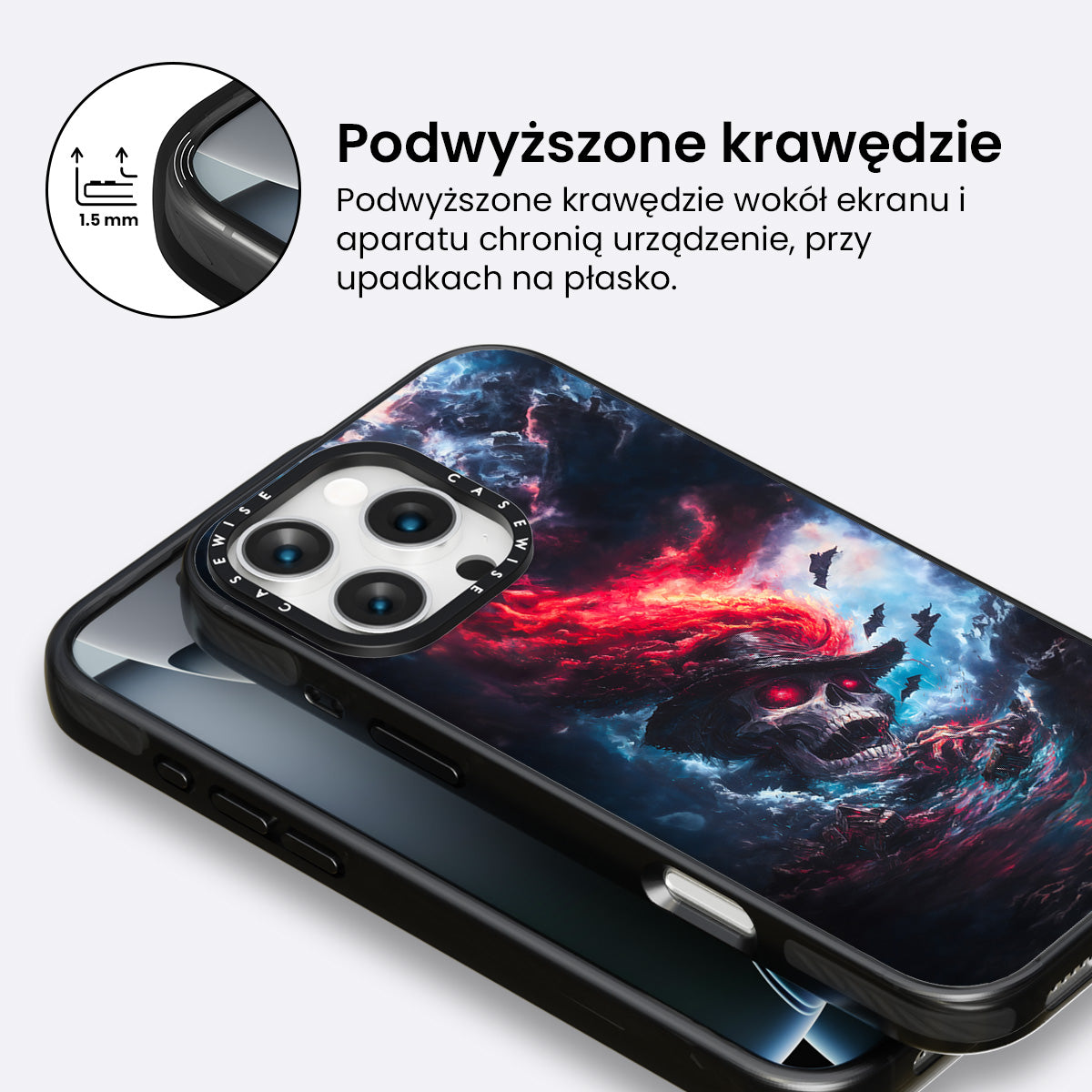 1.5 mm

Podwyższone krawędzie

Podwyższone krawędzie wokół ekranu i aparatu chronią urządzenie, przy upadkach na płasko.

CASEWISE CASEWISE