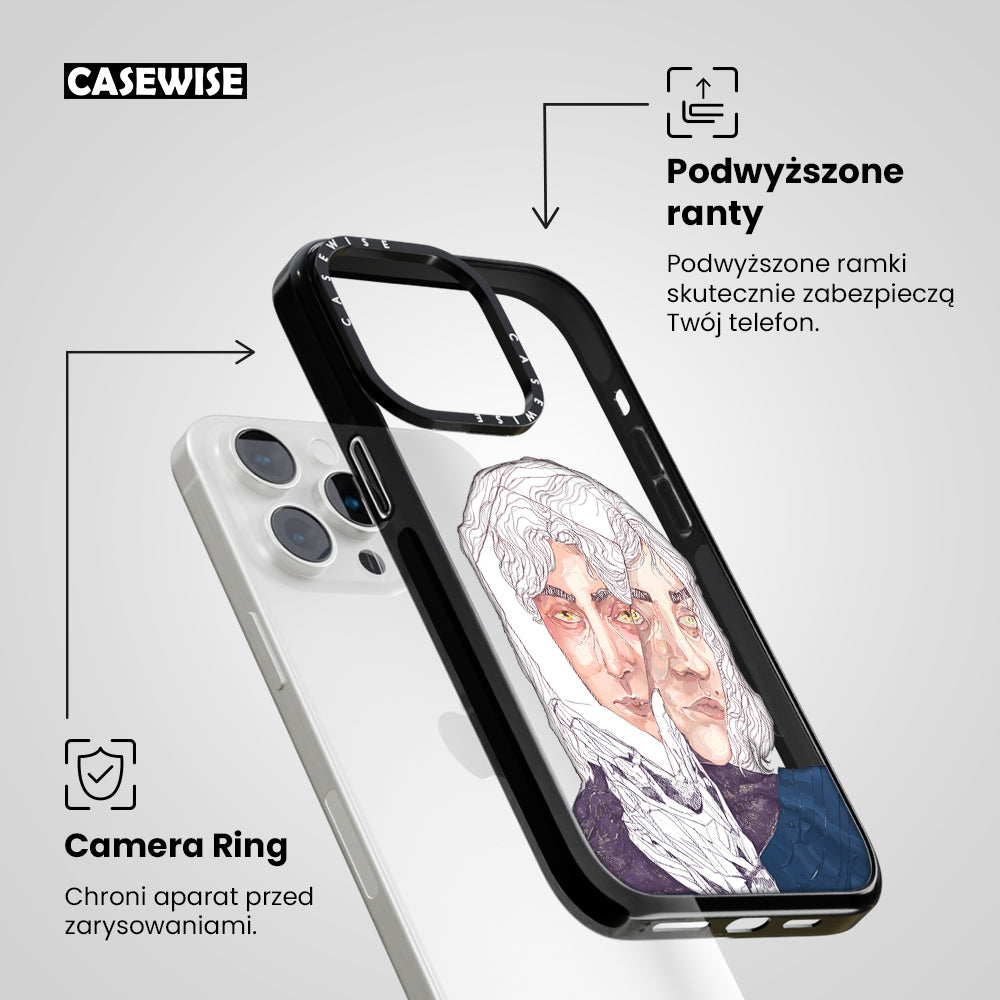 CASEWISE

Podwyższone ranty

Podwyższone ramki skutecznie zabezpieczą Twój telefon.

CASEWISE CASEWISE

Camera Ring

Chroni aparat przed zarysowaniami.