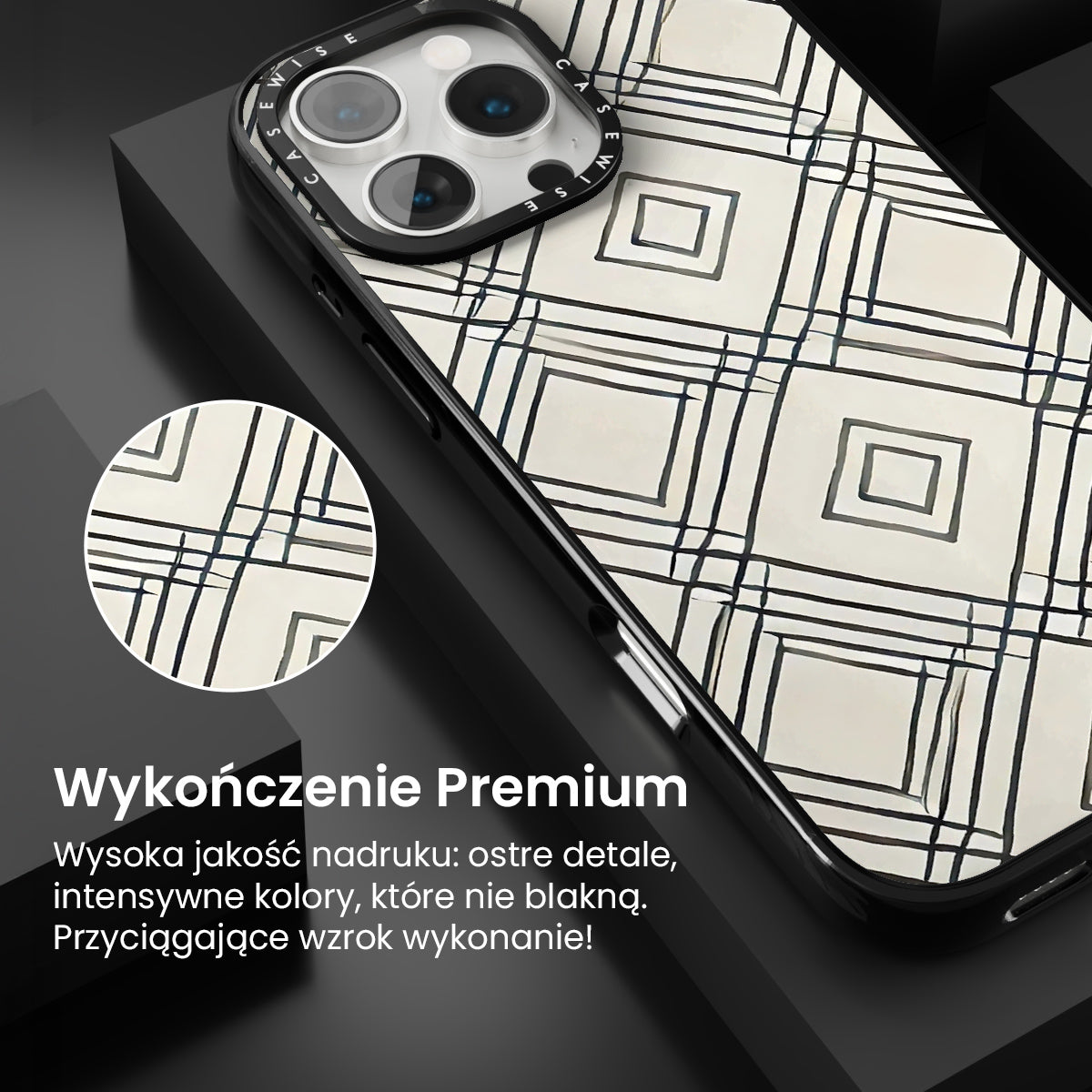 CASEWISE CASEWISE

Wykończenie Premium

Wysoka jakość nadruku: ostre detale, intensywne kolory, które nie blakną. Przyciągające wzrok wykonanie!