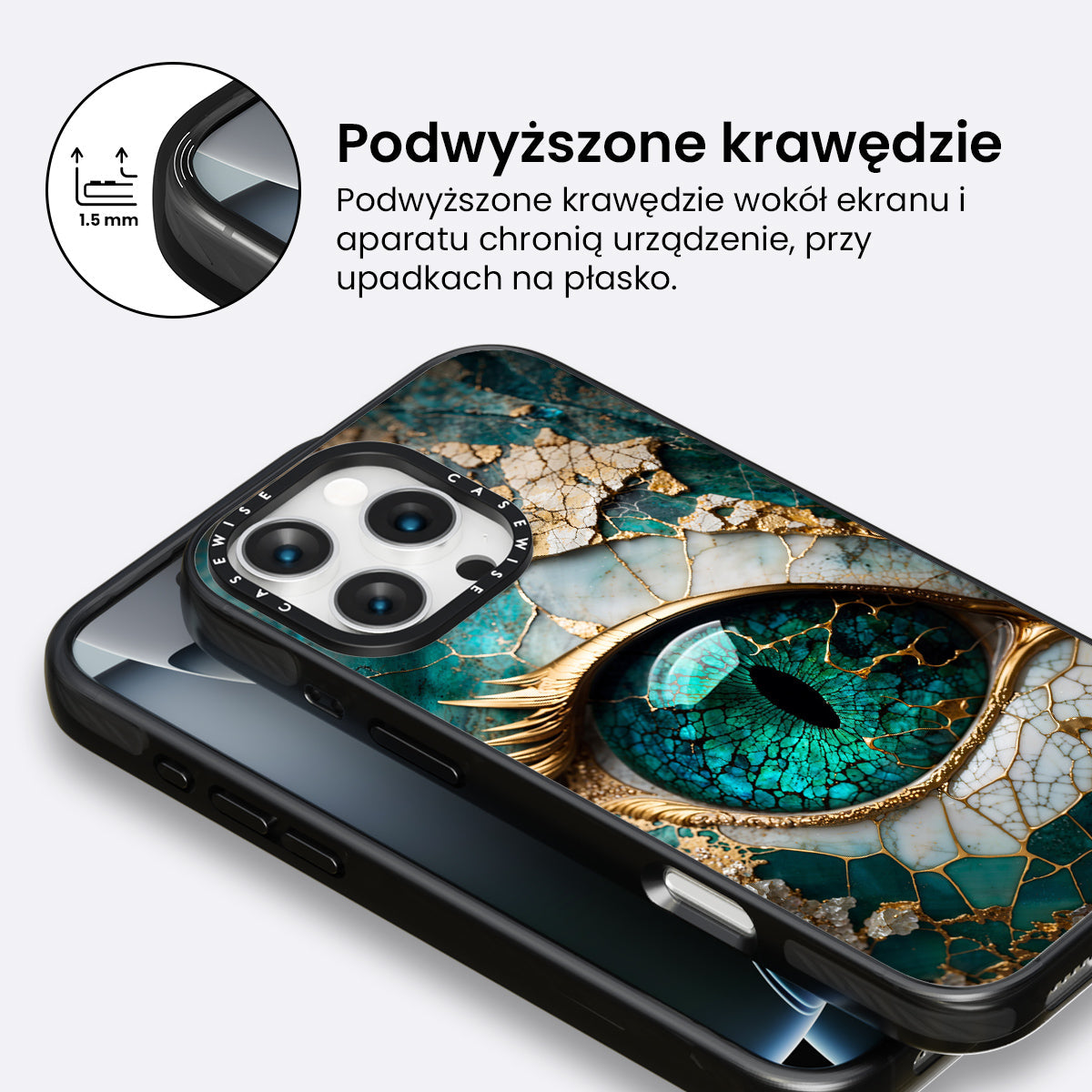 1.5 mm

Podwyższone krawędzie

Podwyższone krawędzie wokół ekranu i aparatu chronią urządzenie, przy upadkach na płasko.

CASEWISE CASEWISE