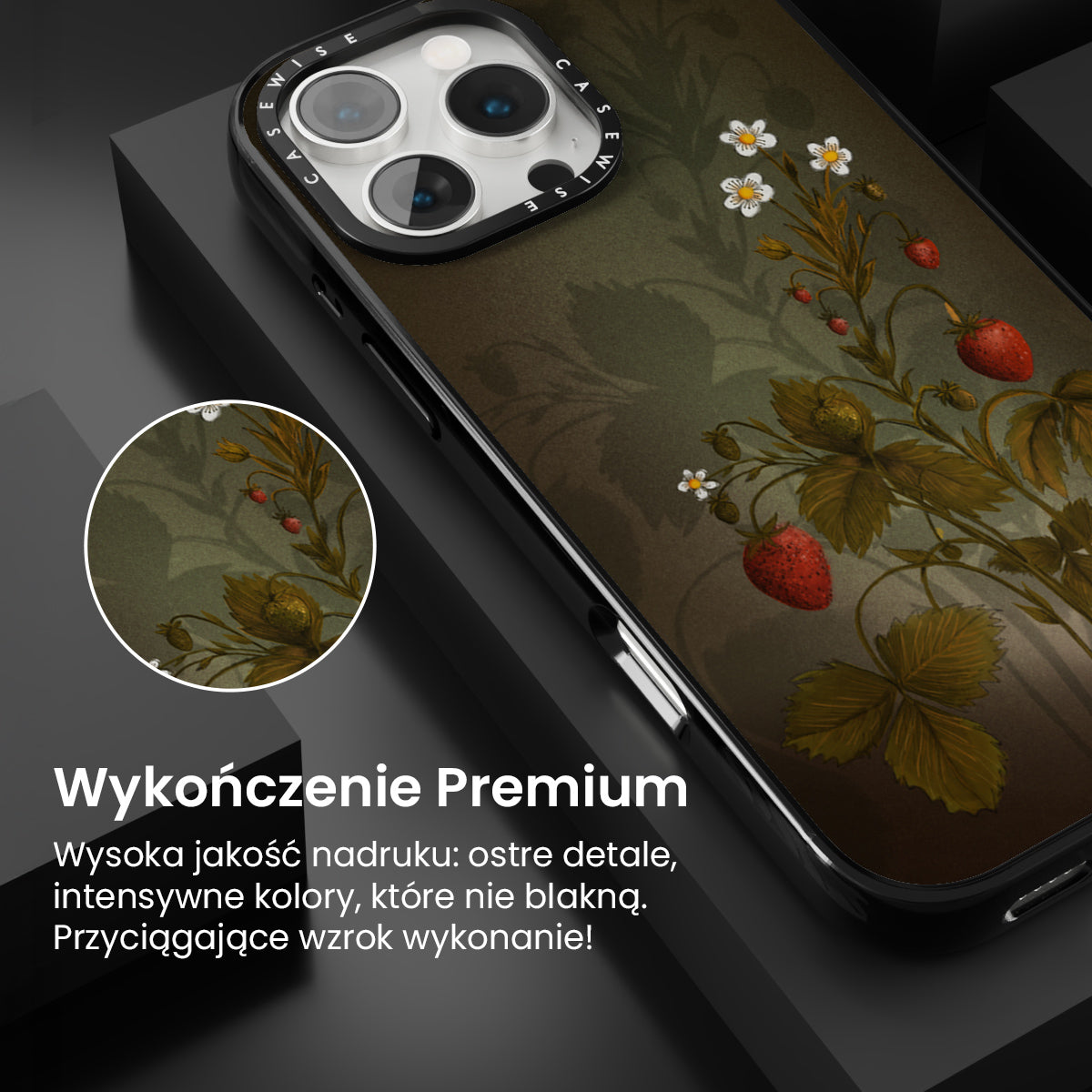 CASEWISE CASEWISE

Wykończenie Premium

Wysoka jakość nadruku: ostre detale, intensywne kolory, które nie blakną. Przyciągające wzrok wykonanie!