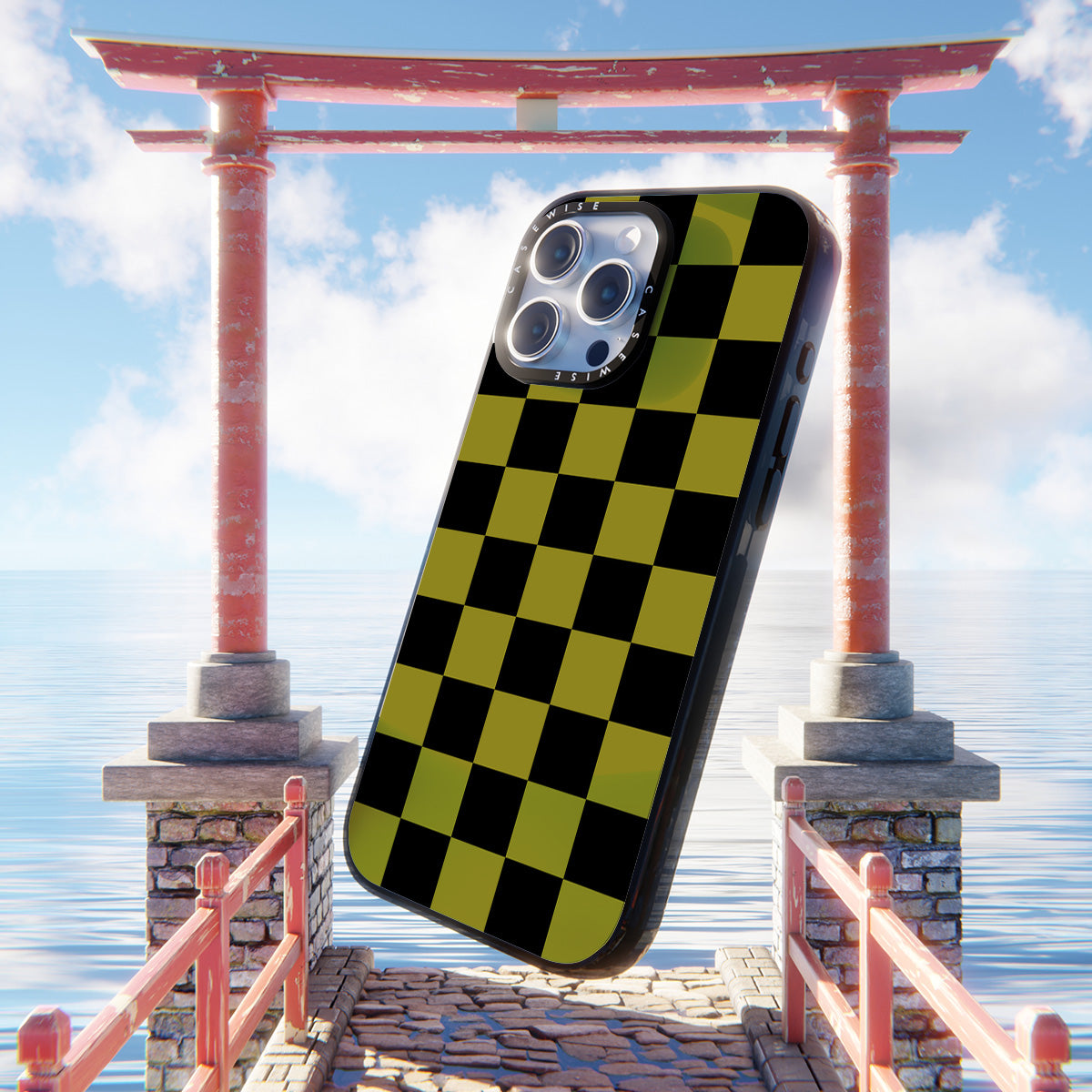 CASEWISE CASEWISE