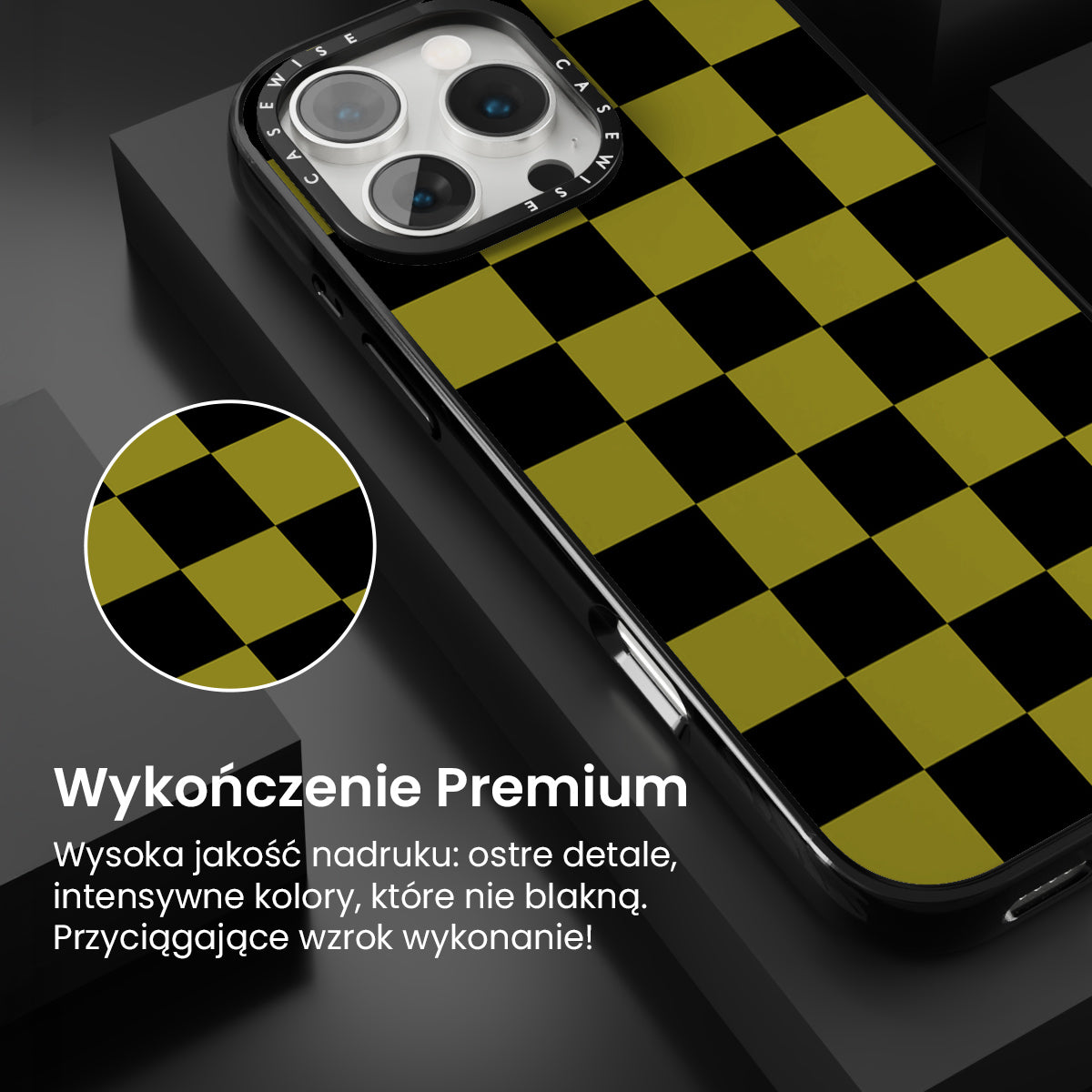 CASEWISE CASEWISE

Wykończenie Premium

Wysoka jakość nadruku: ostre detale, intensywne kolory, które nie blakną. Przyciągające wzrok wykonanie!