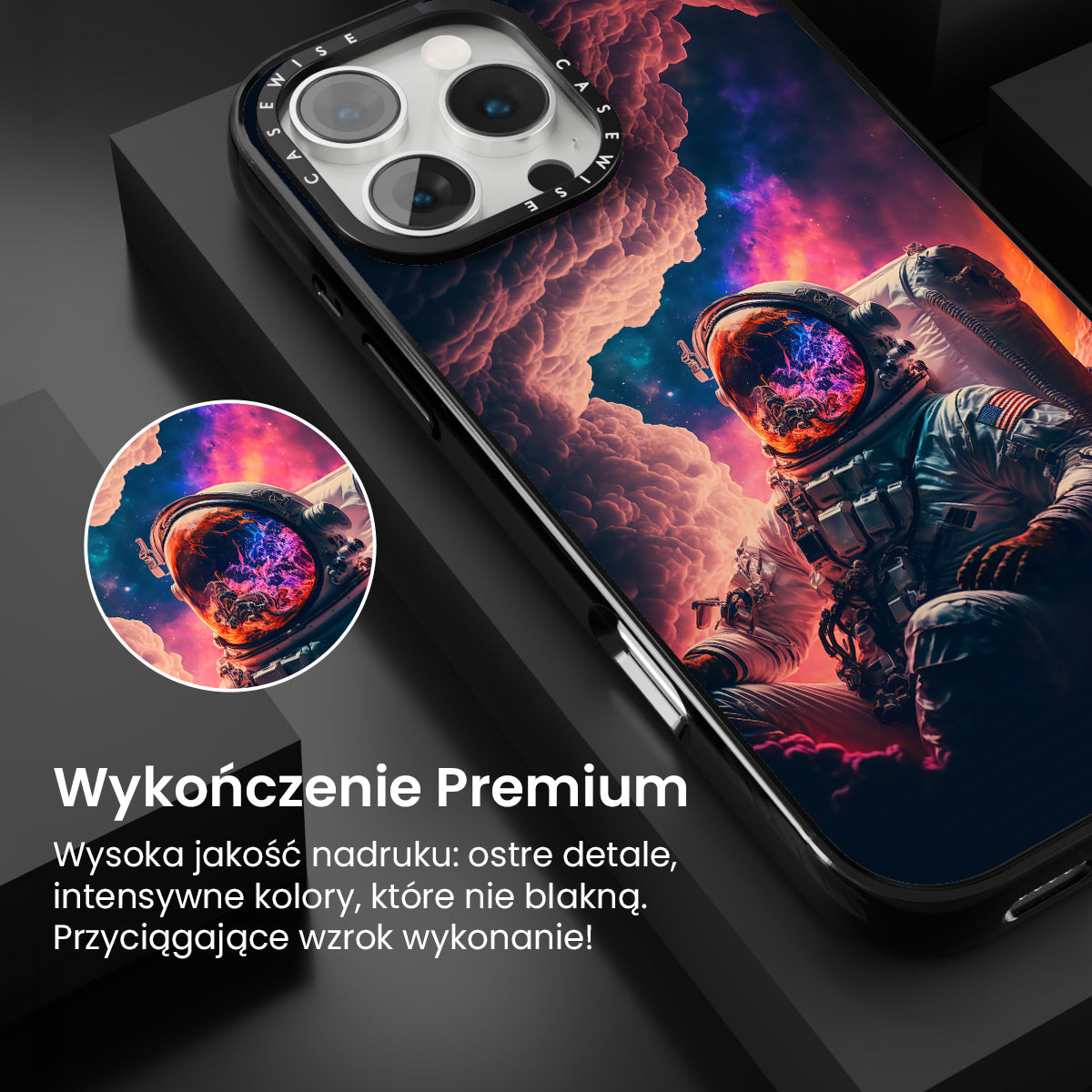 CASEWISE CASEWISE

Wykończenie Premium

Wysoka jakość nadruku: ostre detale, intensywne kolory, które nie blakną. Przyciągające wzrok wykonanie!