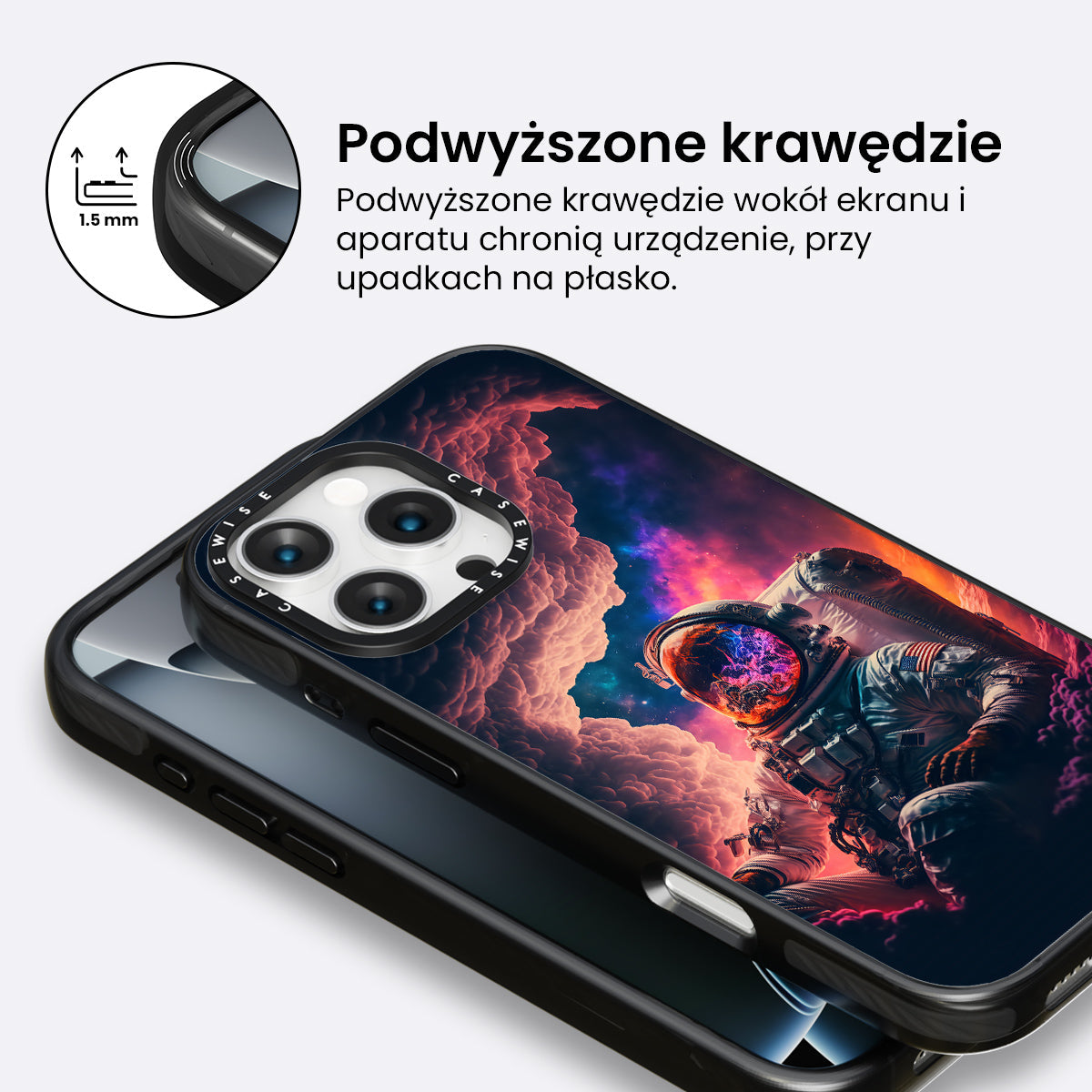 1.5 mm

Podwyższone krawędzie

Podwyższone krawędzie wokół ekranu i aparatu chronią urządzenie, przy upadkach na płasko.

CASEWISE CASEWISE