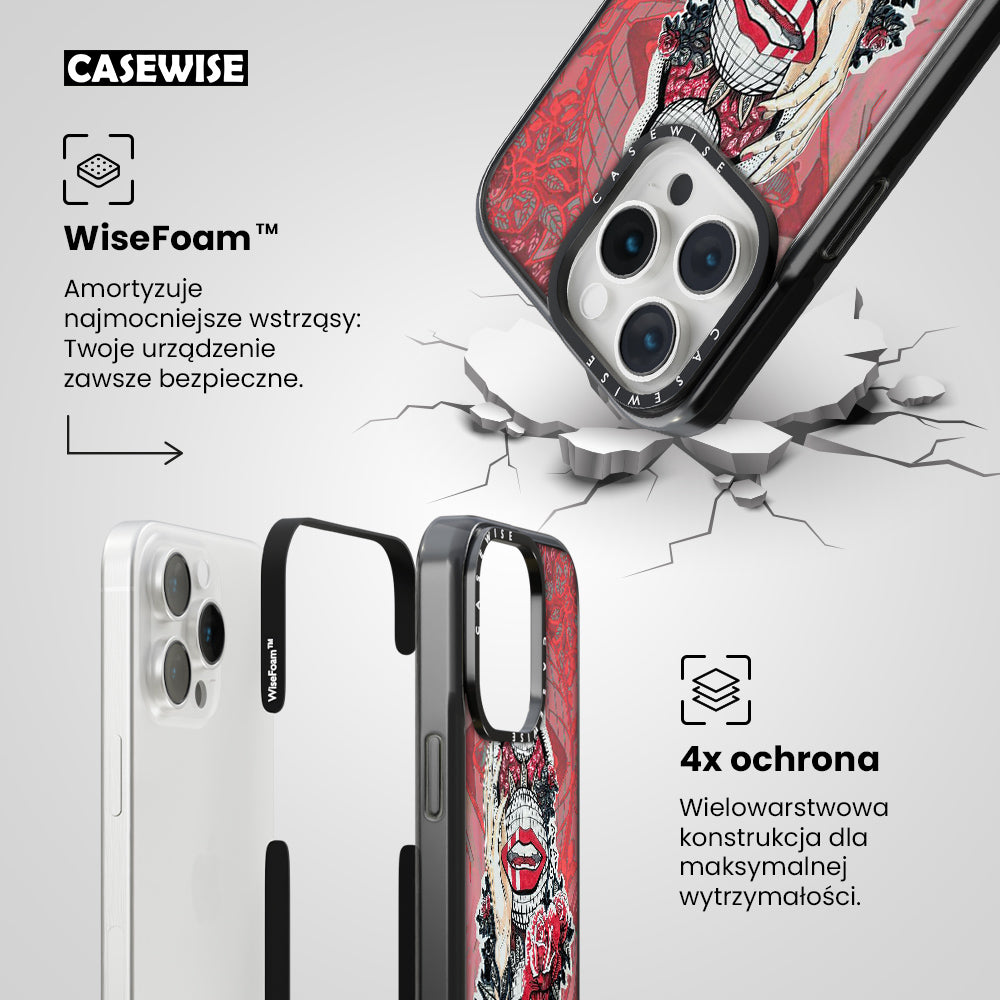 CASEWISE

WiseFoam™

Amortyzuje najmocniejsze wstrząsy: Twoje urządzenie zawsze bezpieczne.

CASEWISE

CASEWISE

WiseFoam™

CASEWISE

4x ochrona

Wielowarstwowa konstrukcja dla maksymalnej wytrzymałości.