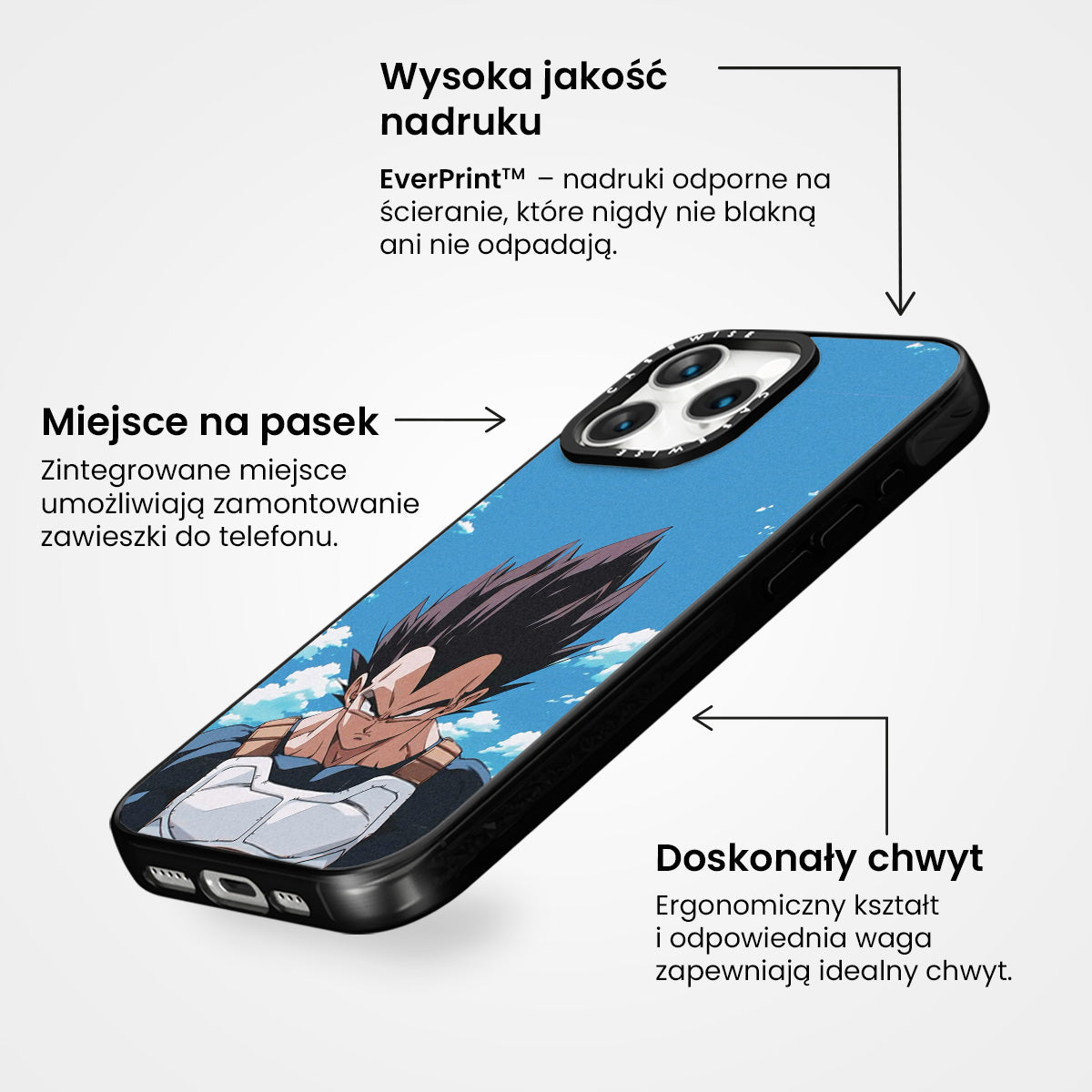 Wysoka jakość nadruku

EverPrint™ – nadruki odporne na ścieranie, które nigdy nie blakną ani nie odpadają.

Miejsce na pasek

Zintegrowane miejsce umożliwiają zamontowanie zawieszki do telefonu.

CASEWISE

CASEWISE

Doskonały chwyt

Ergonomiczny kształt i odpowiednia waga zapewniają idealny chwyt.