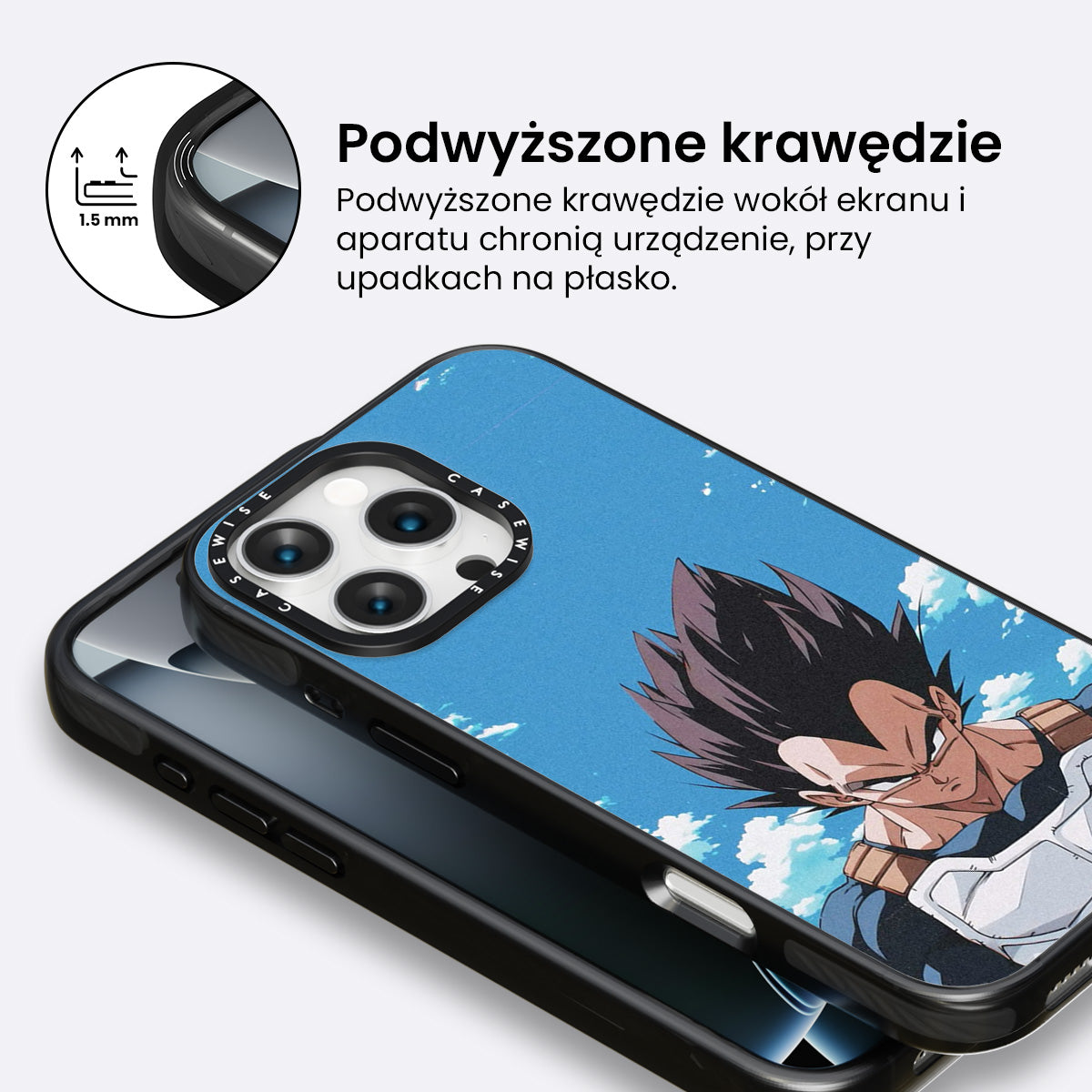 1.5 mm

Podwyższone krawędzie

Podwyższone krawędzie wokół ekranu i aparatu chronią urządzenie, przy upadkach na płasko.

CASEWISE CASEWISE