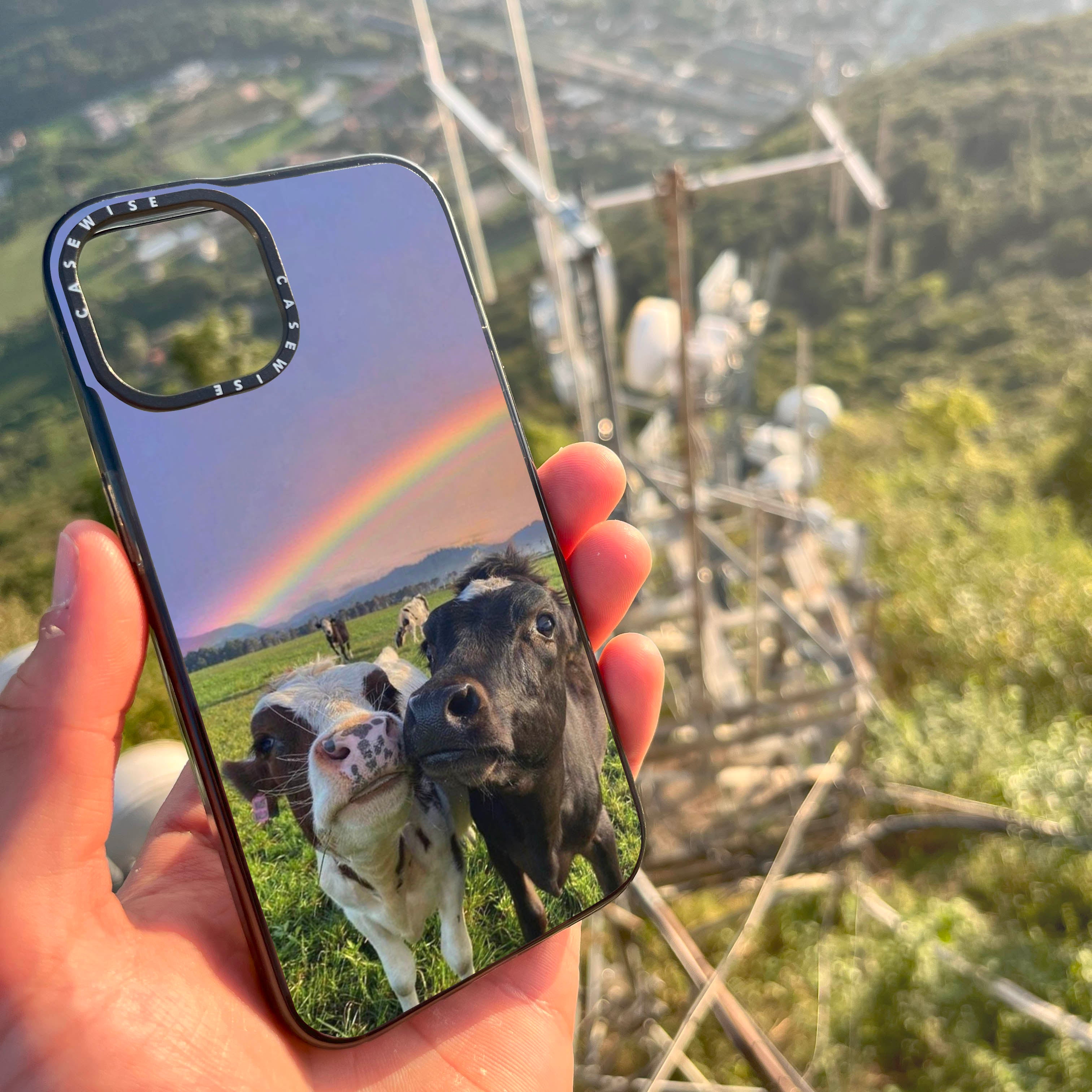 CASEWISE CASEWISE