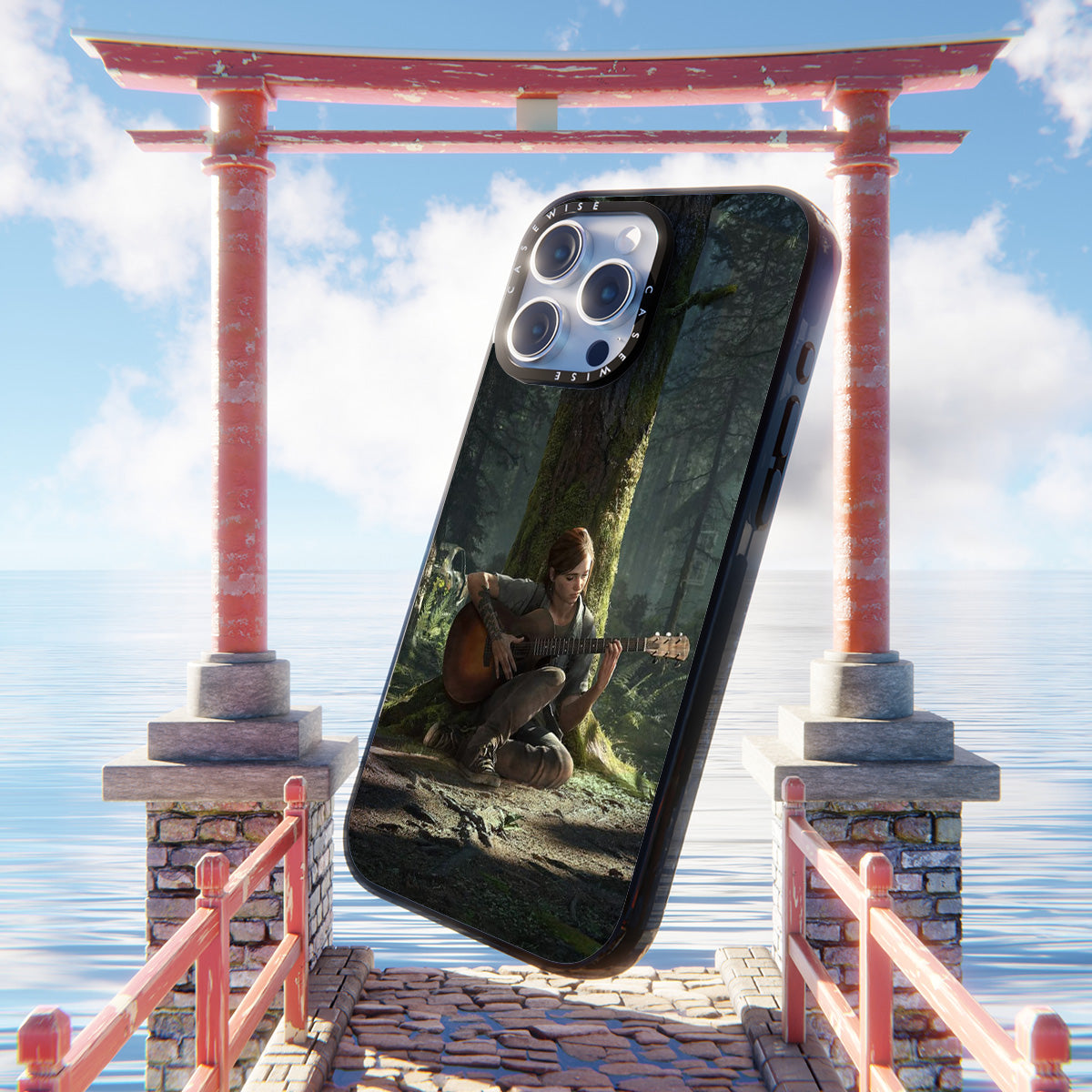 CASEWISE CASEWISE